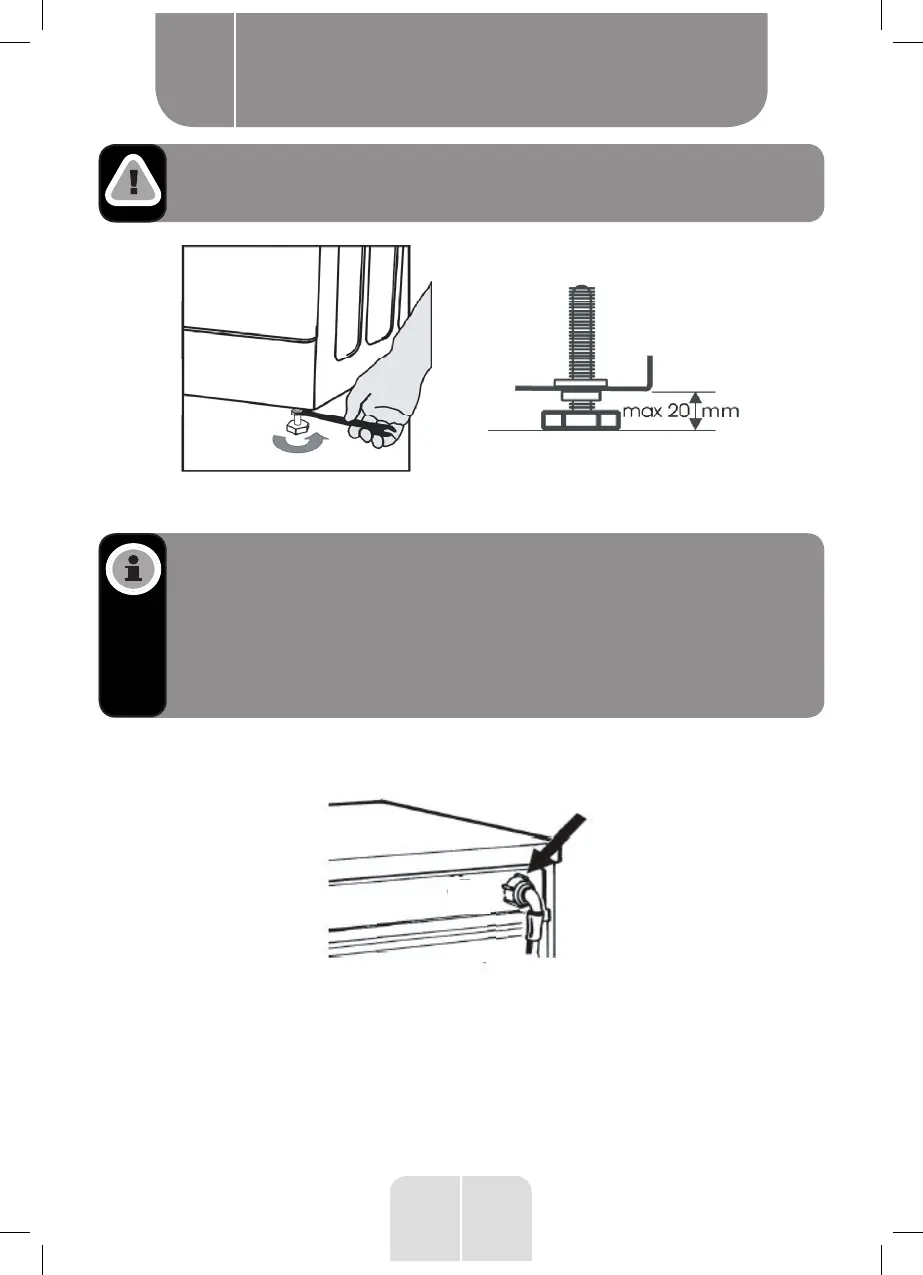 max 20 mm