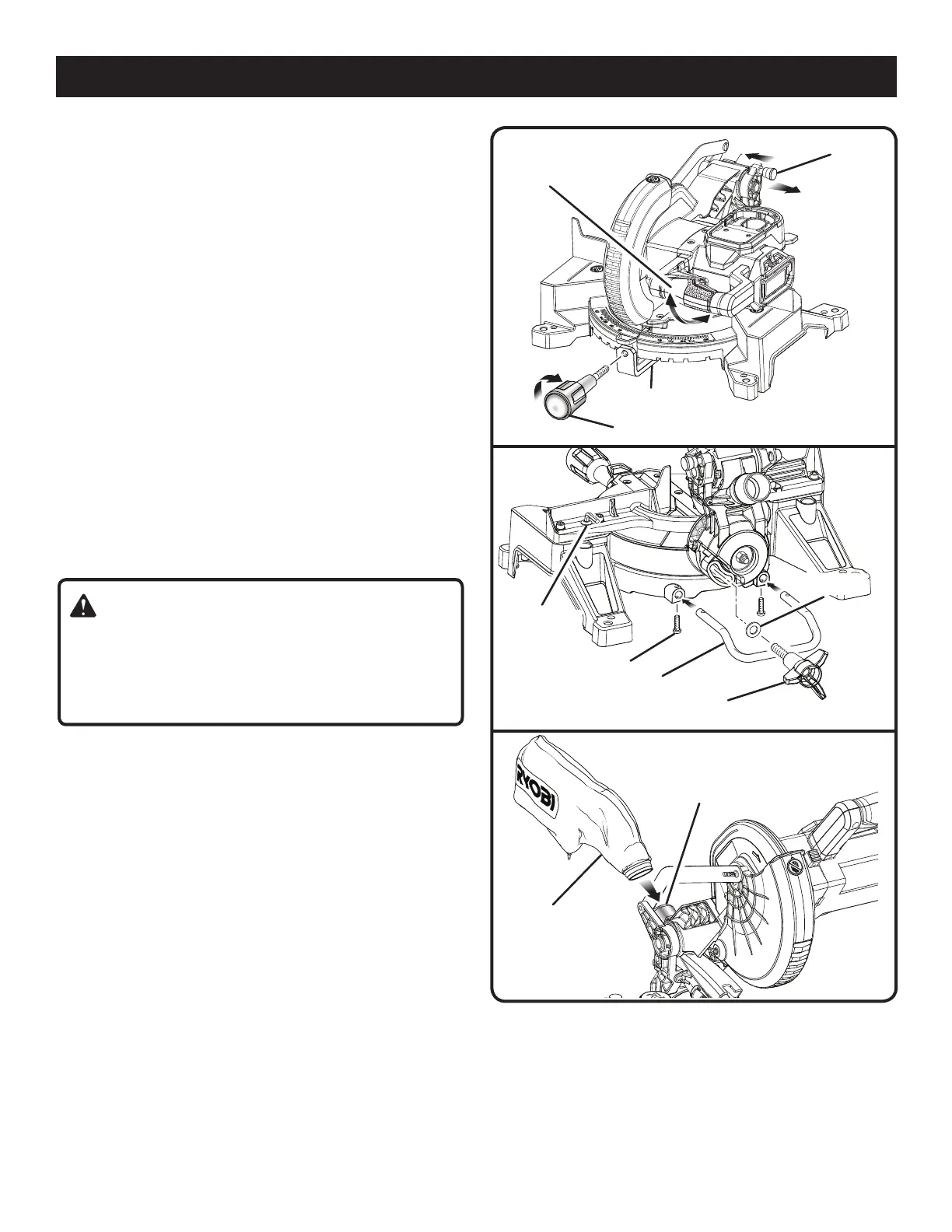 RYOBI