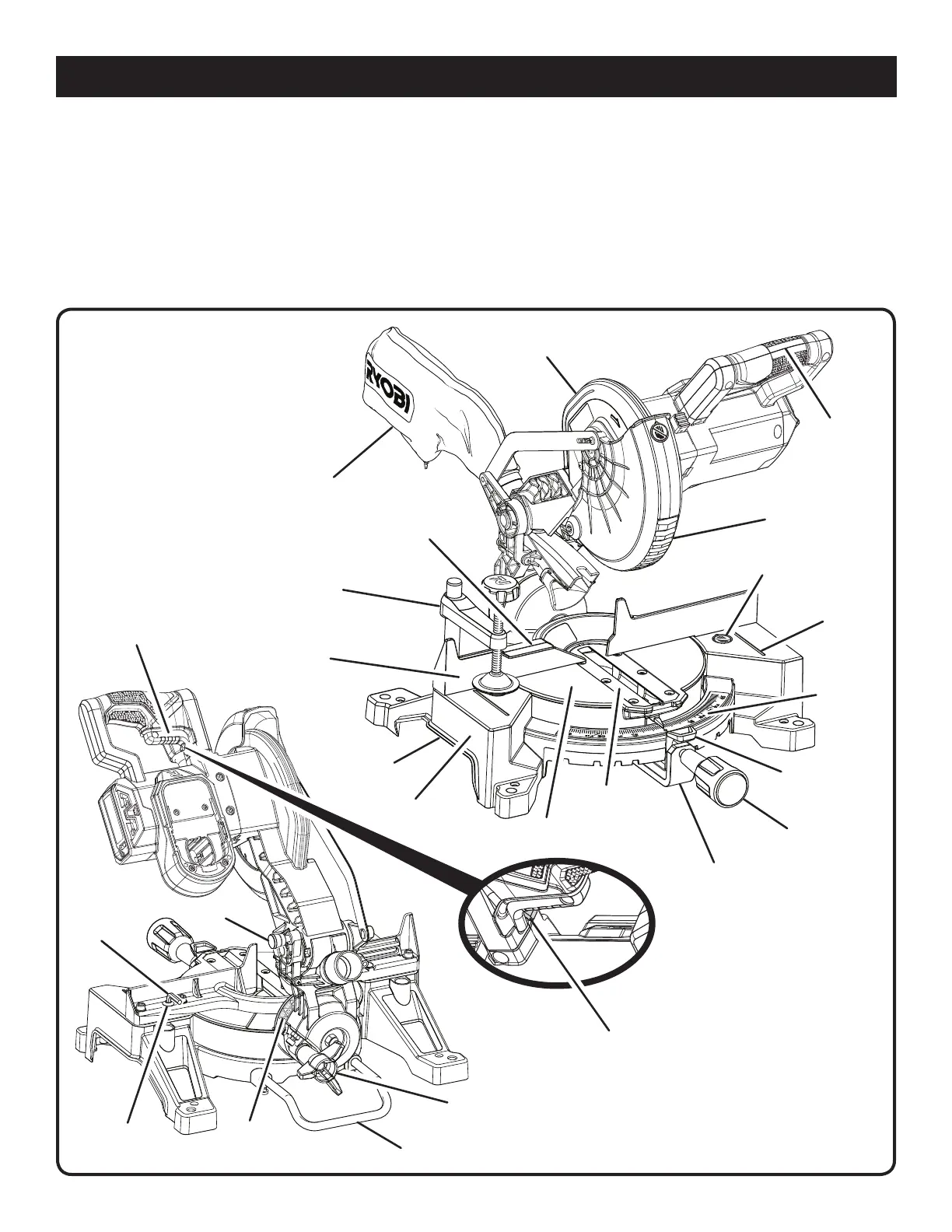 RYOBI