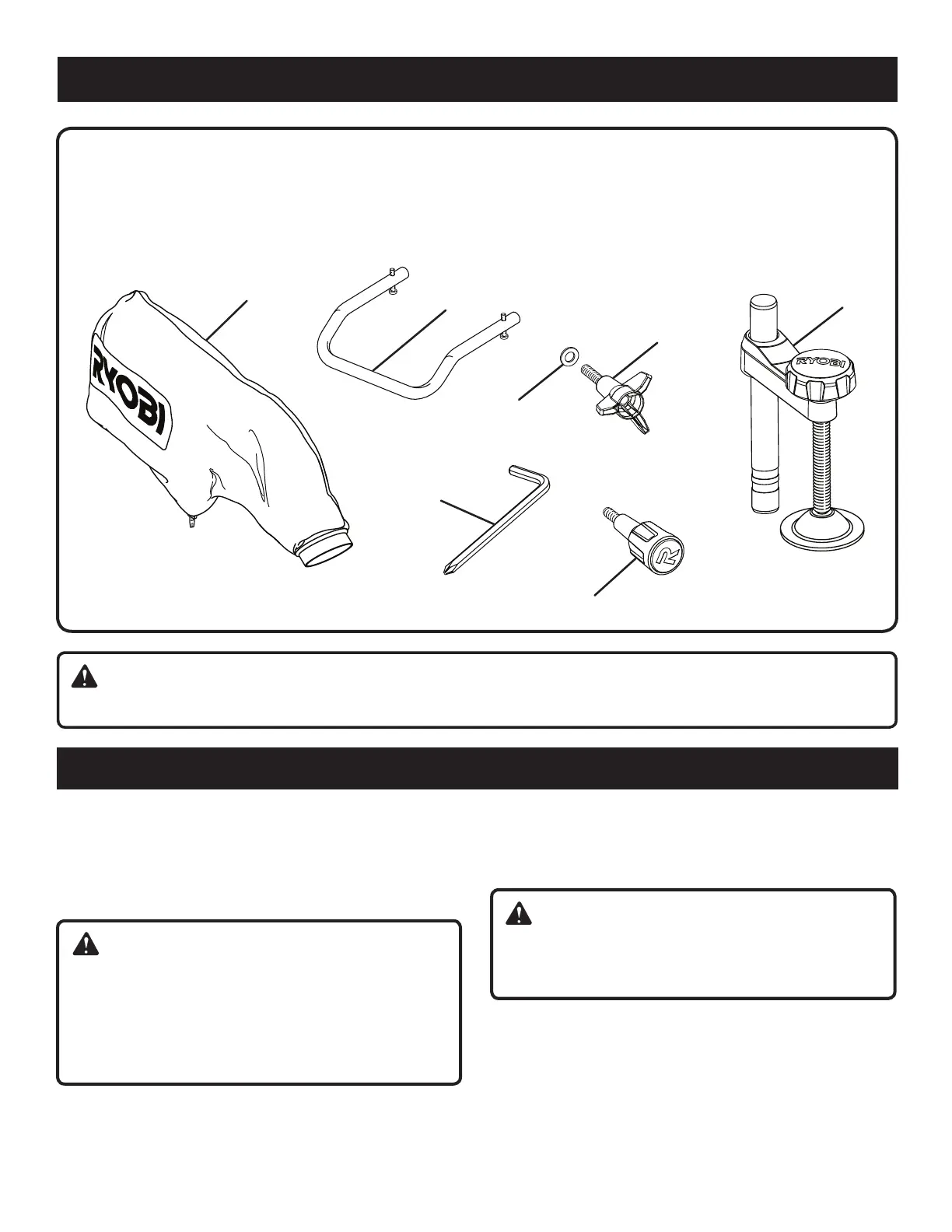 RYOBI

RYOBI