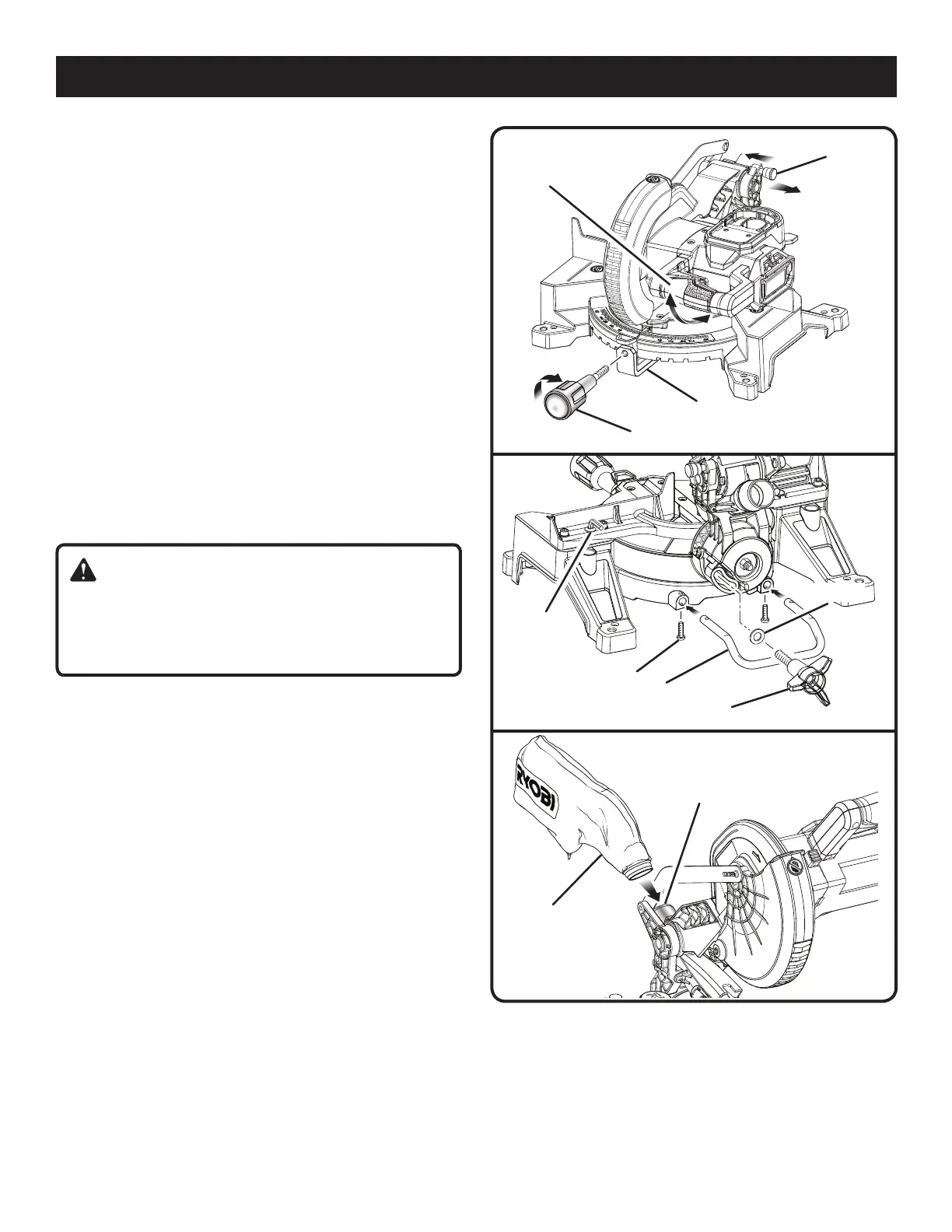 RYOBI