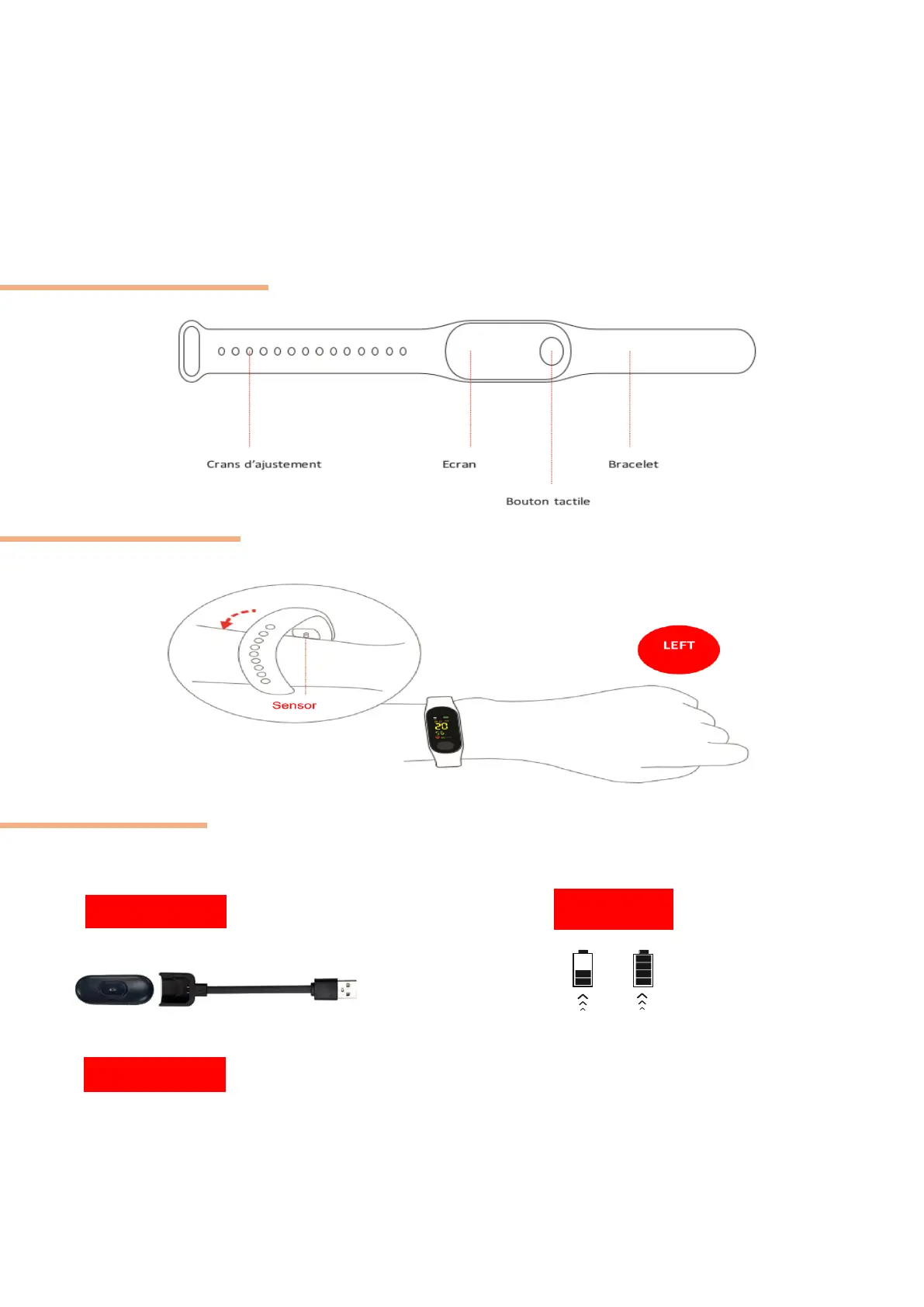 Crans d'ajustement

Ecran

Bracelet

Bouton tactile

Sensor

LEFT

20

56