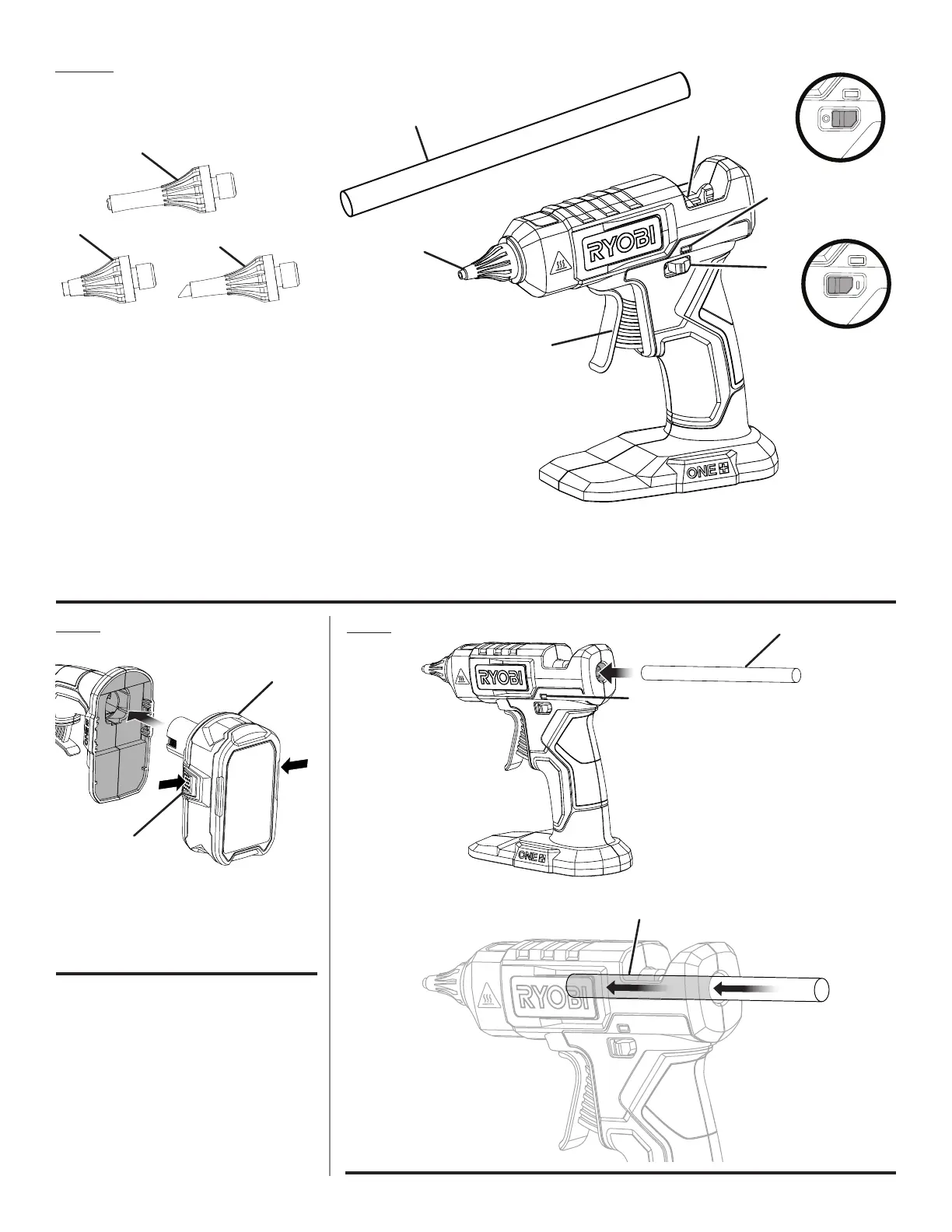 RYOBI

ONE+

RYOBI

ONE+

RYOBI