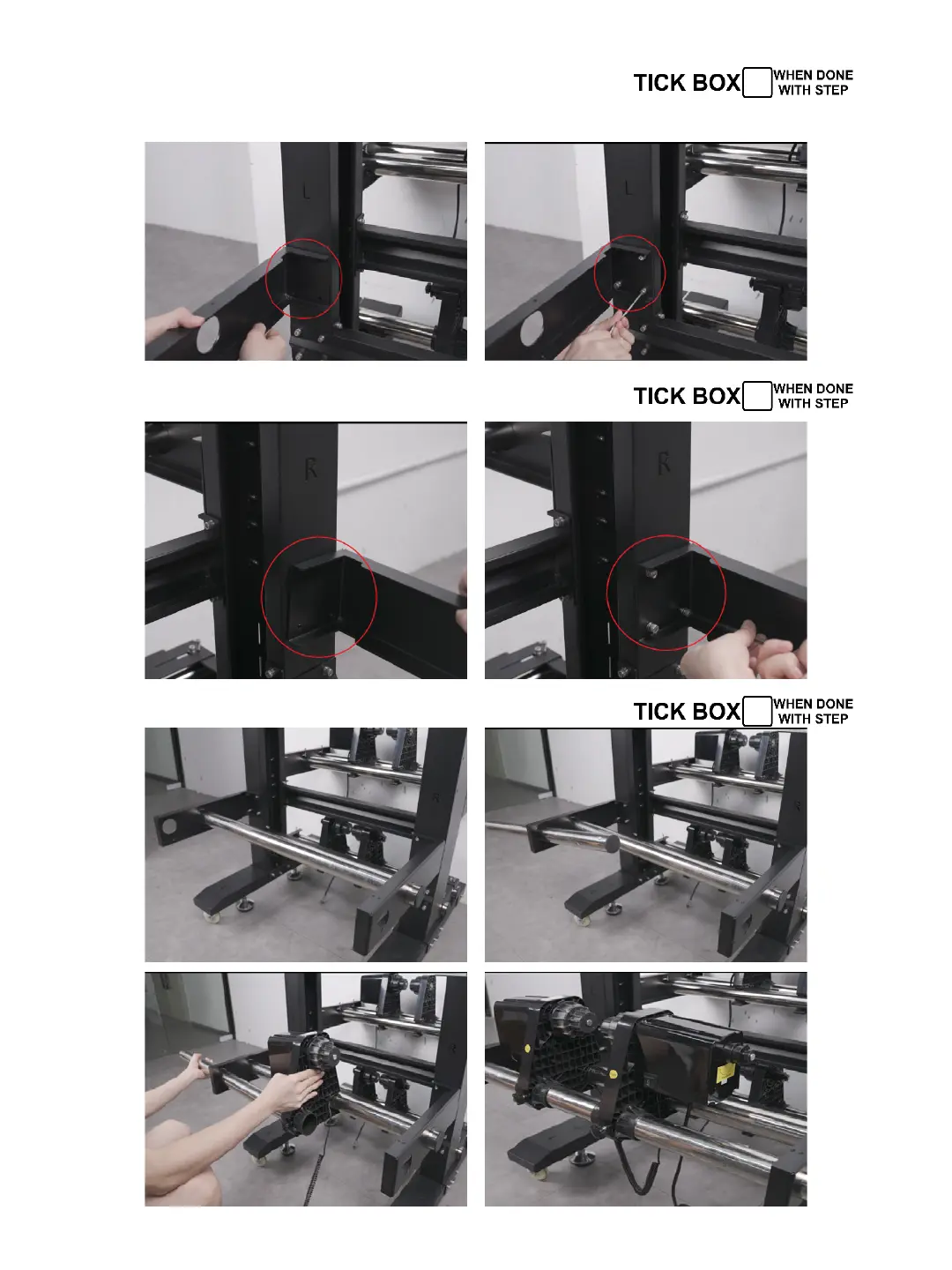 TICK BOX WHEN DONE WITH STEP

L

L

TICK BOX WHEN DONE WITH STEP

R

R

TICK BOX WHEN DONE WITH STEP