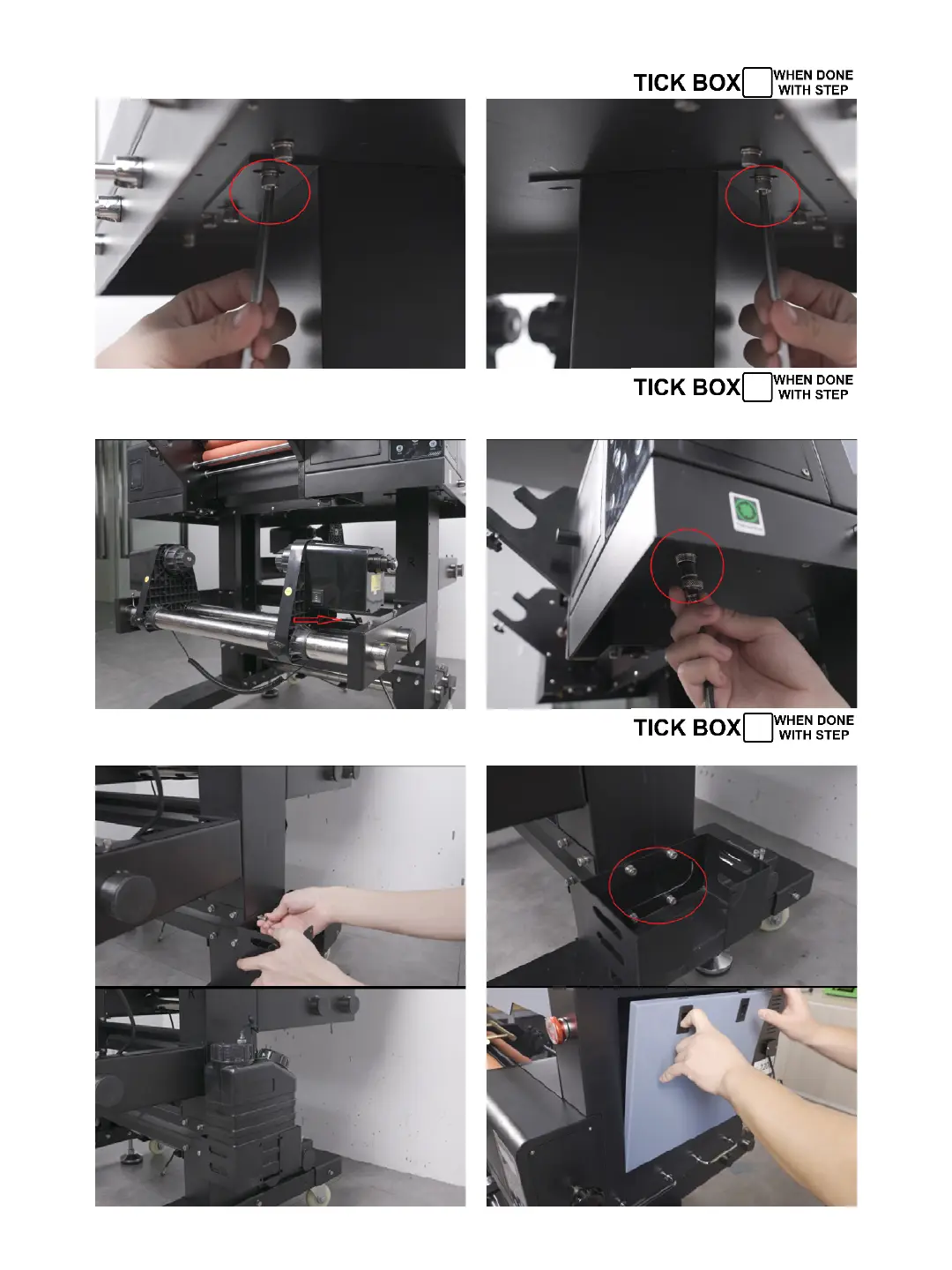 TICK BOX WHEN DONE WITH STEP

TICK BOX WHEN DONE WITH STEP

TICK BOX WHEN DONE WITH STEP