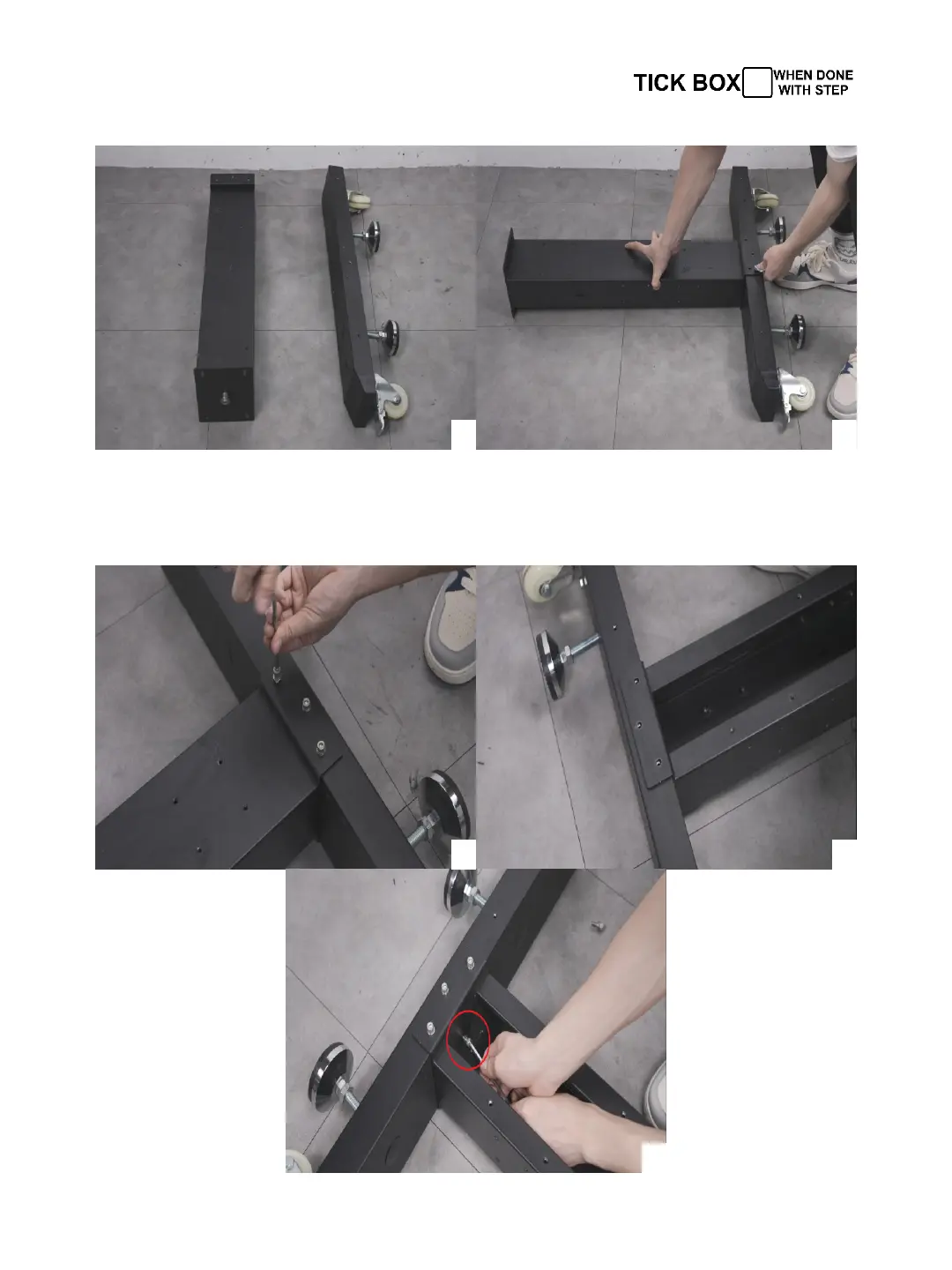 TICK BOX WHEN DONE WITH STEP