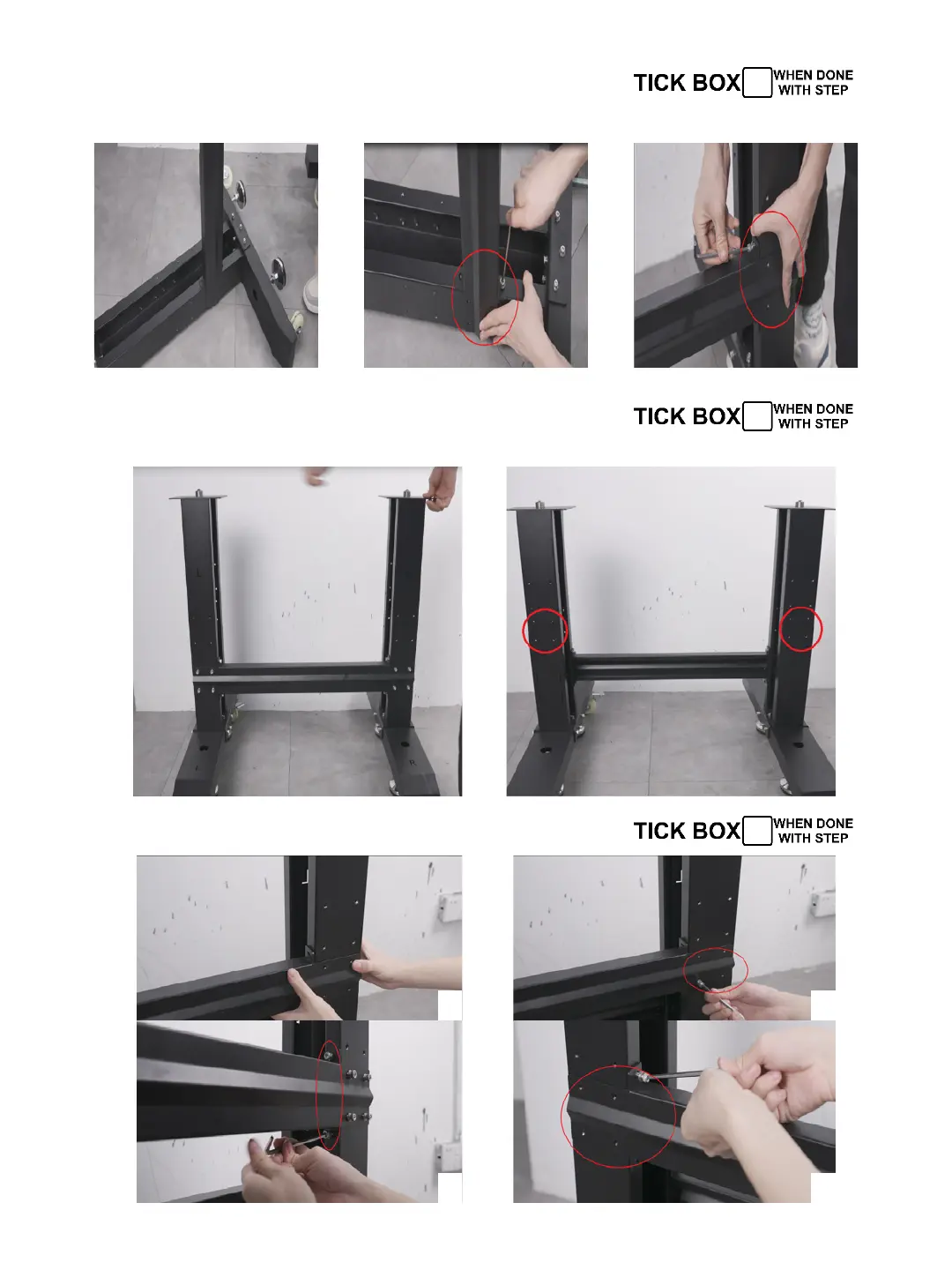 TICK BOX WHEN DONE WITH STEP

TICK BOX WHEN DONE WITH STEP

TICK BOX WHEN DONE WITH STEP