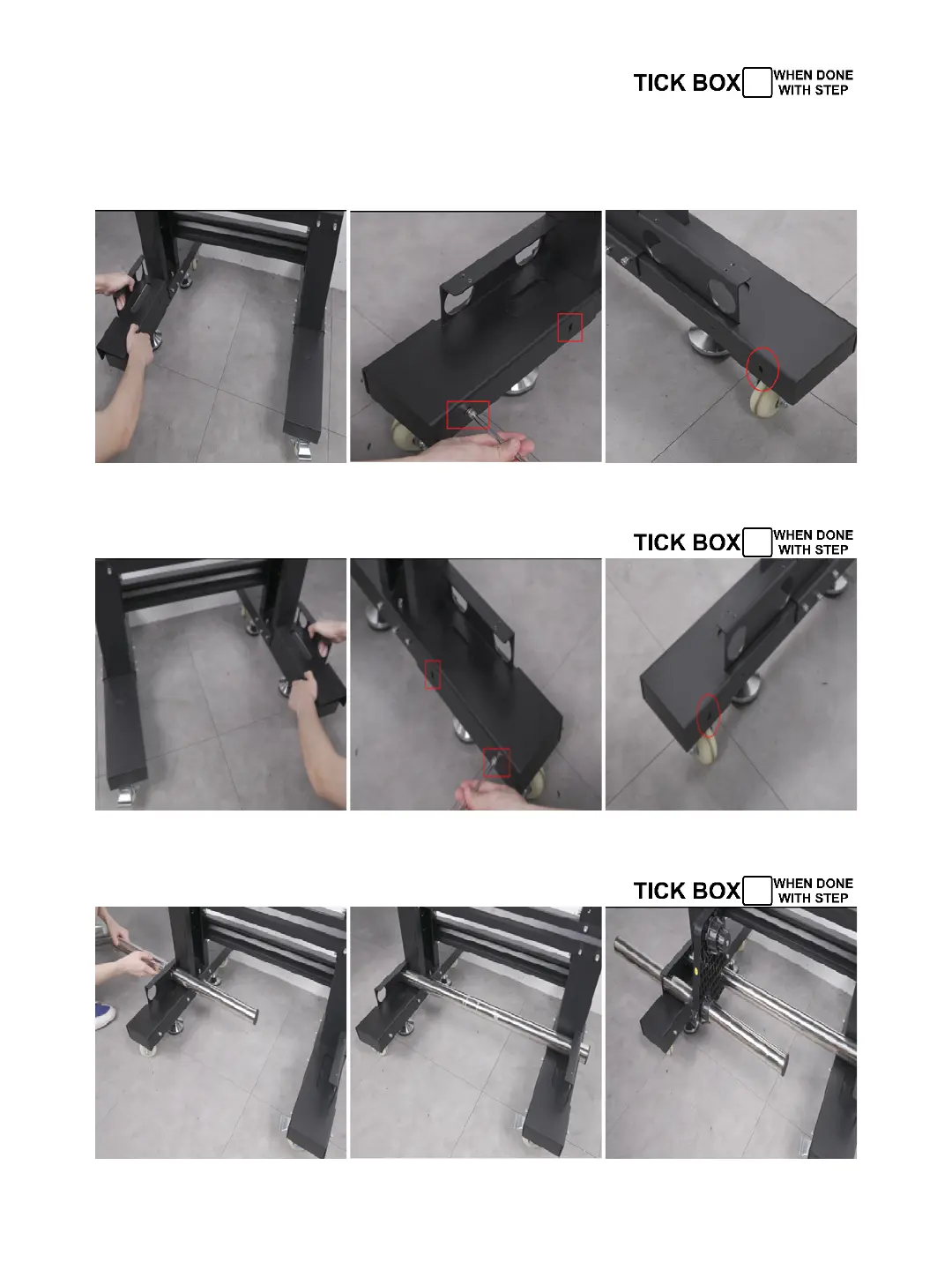 TICK BOX WHEN DONE WITH STEP

TICK BOX WHEN DONE WITH STEP

TICK BOX WHEN DONE WITH STEP