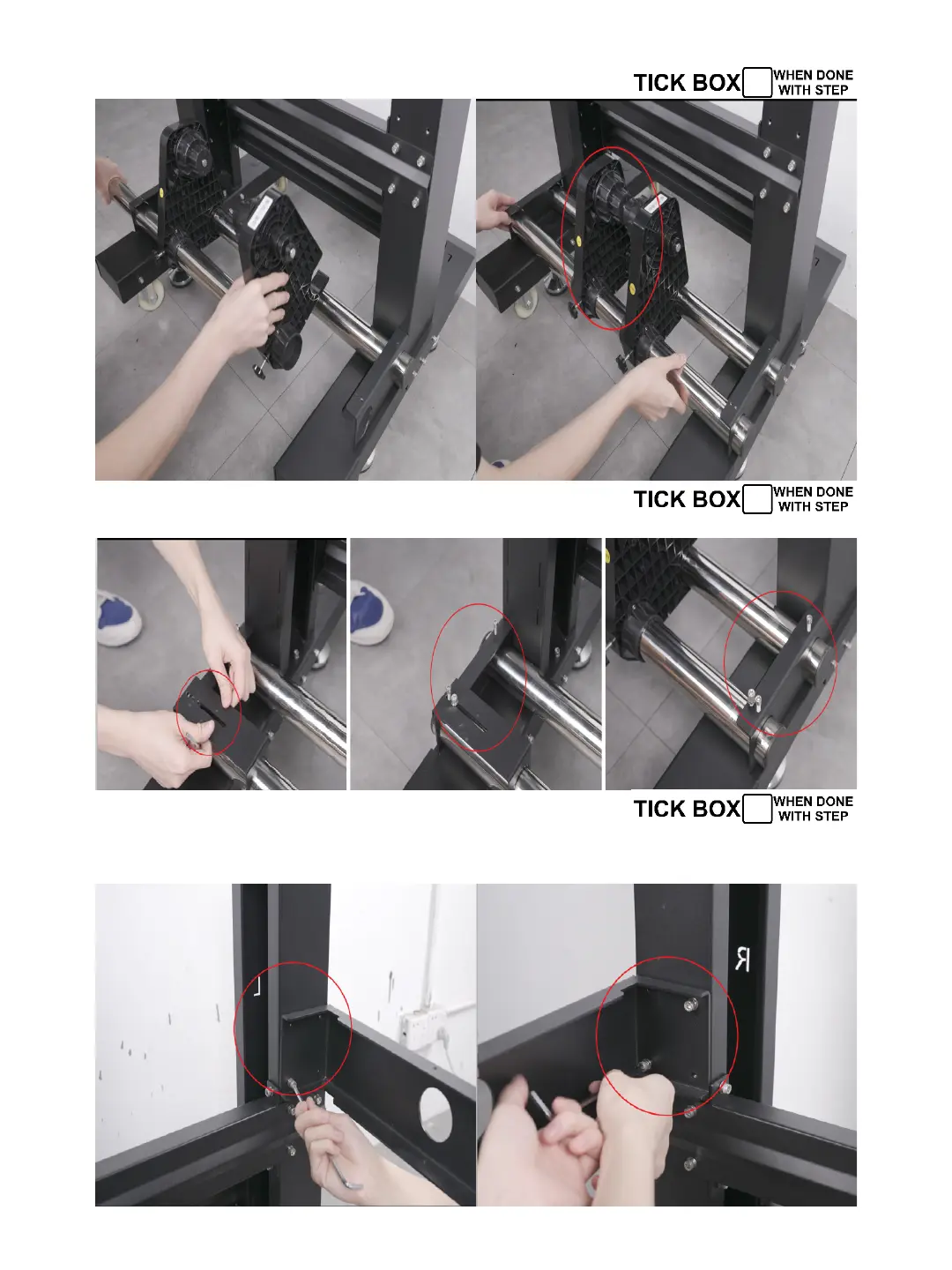 TICK BOX WHEN DONE WITH STEP

TICK BOX WHEN DONE WITH STEP

TICK BOX WHEN DONE WITH STEP

L

R