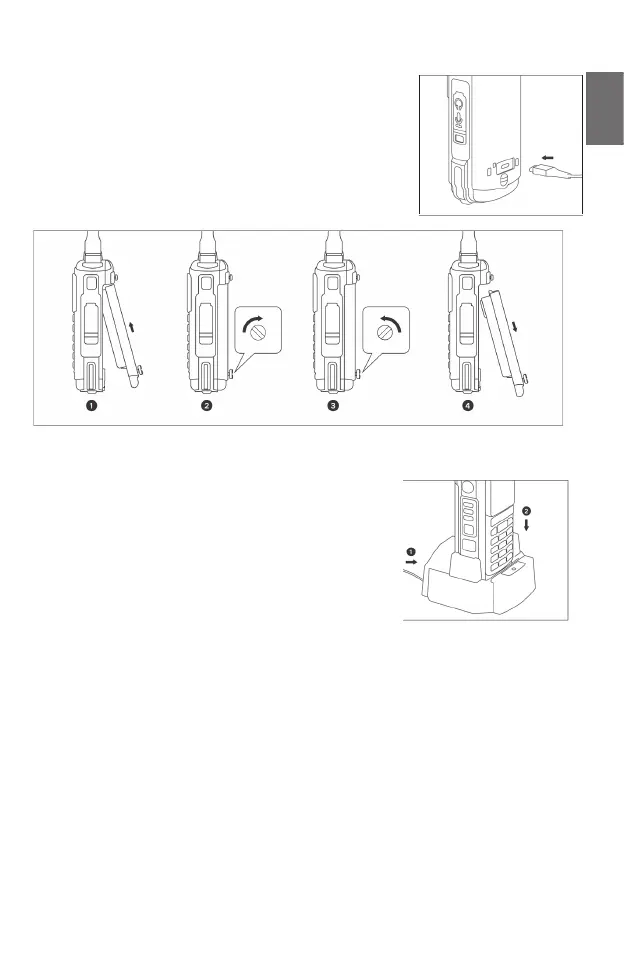 1

2

3

4

1

2