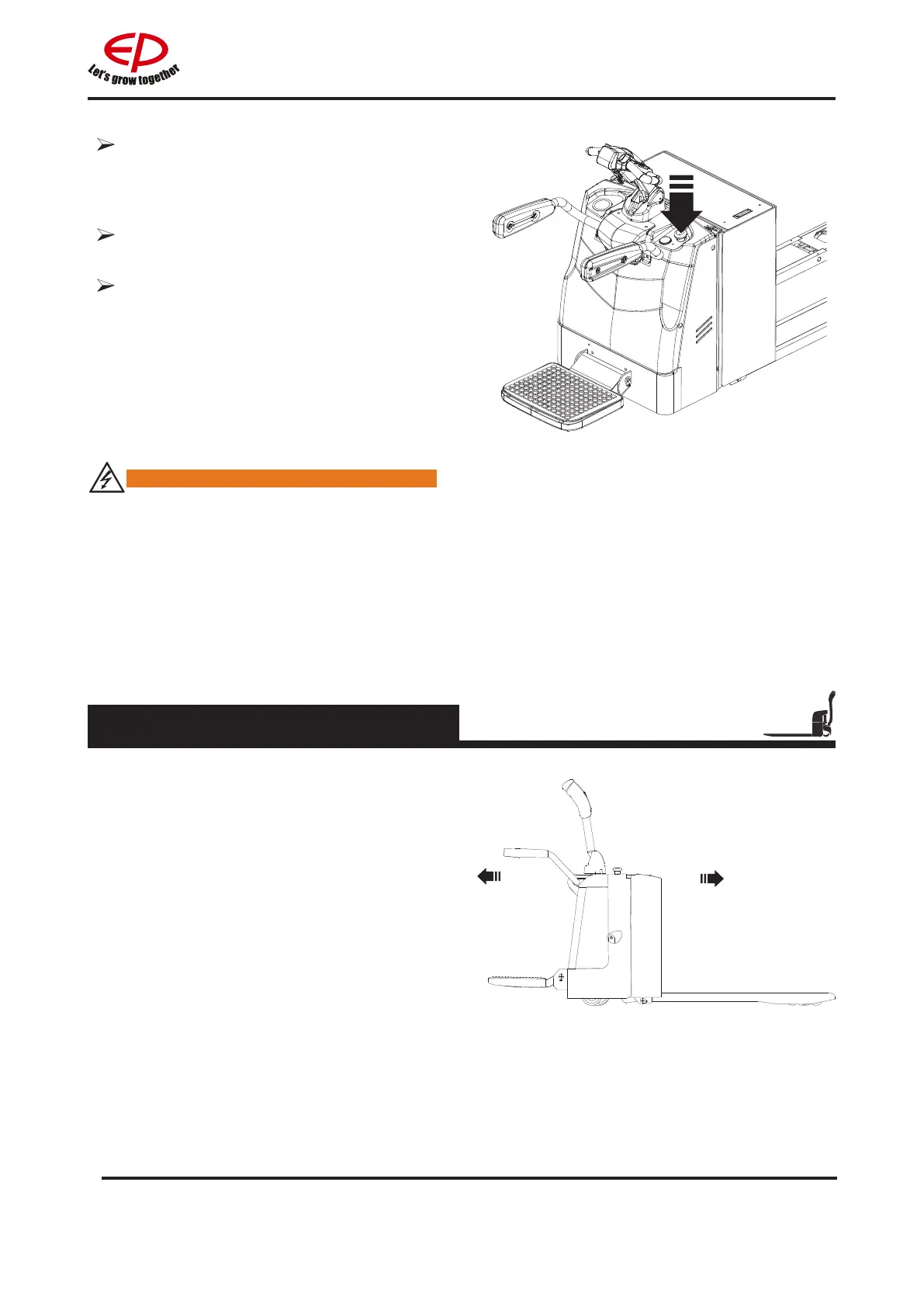 EP
Let's grow together