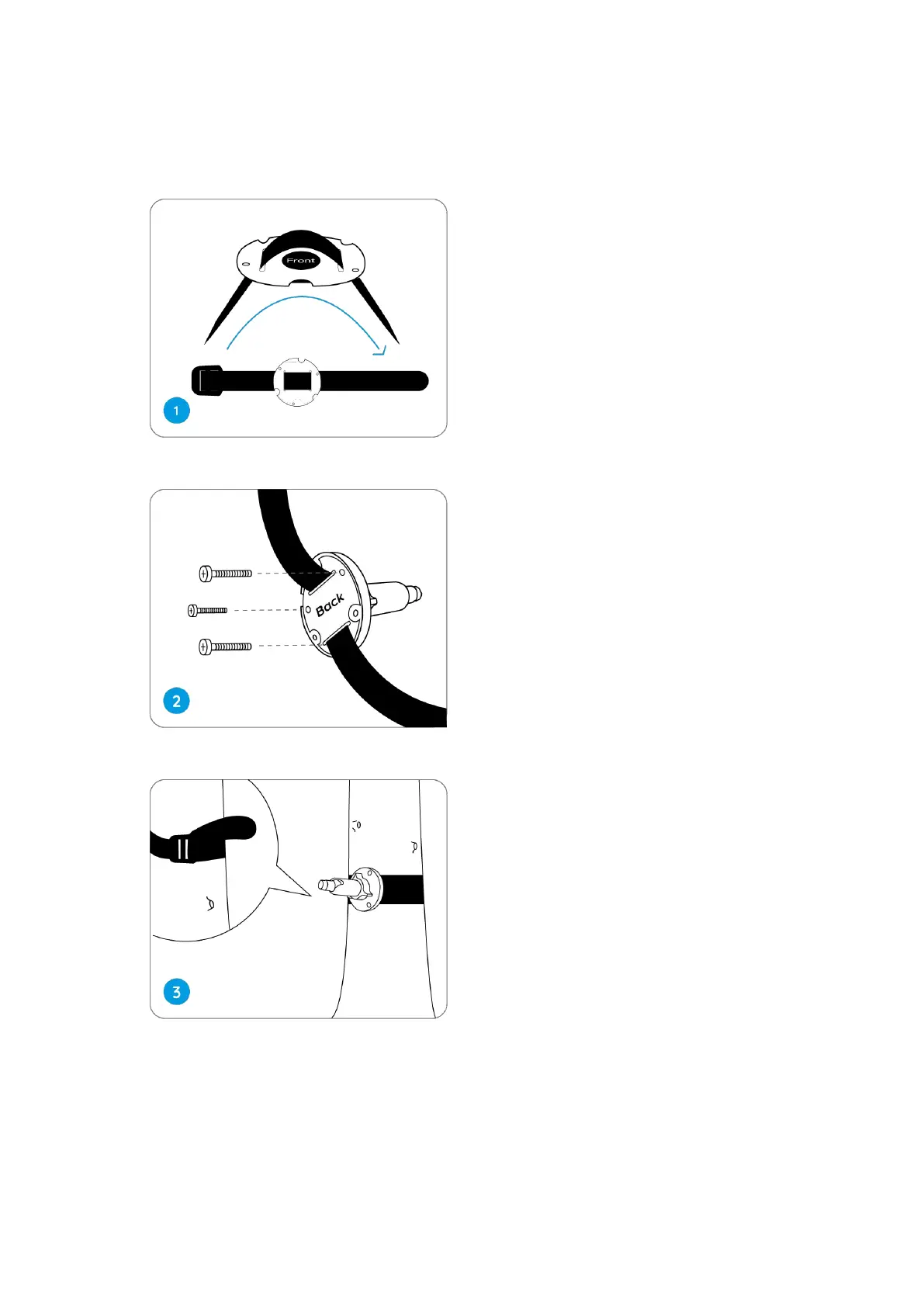 Front

1

Back

2

3