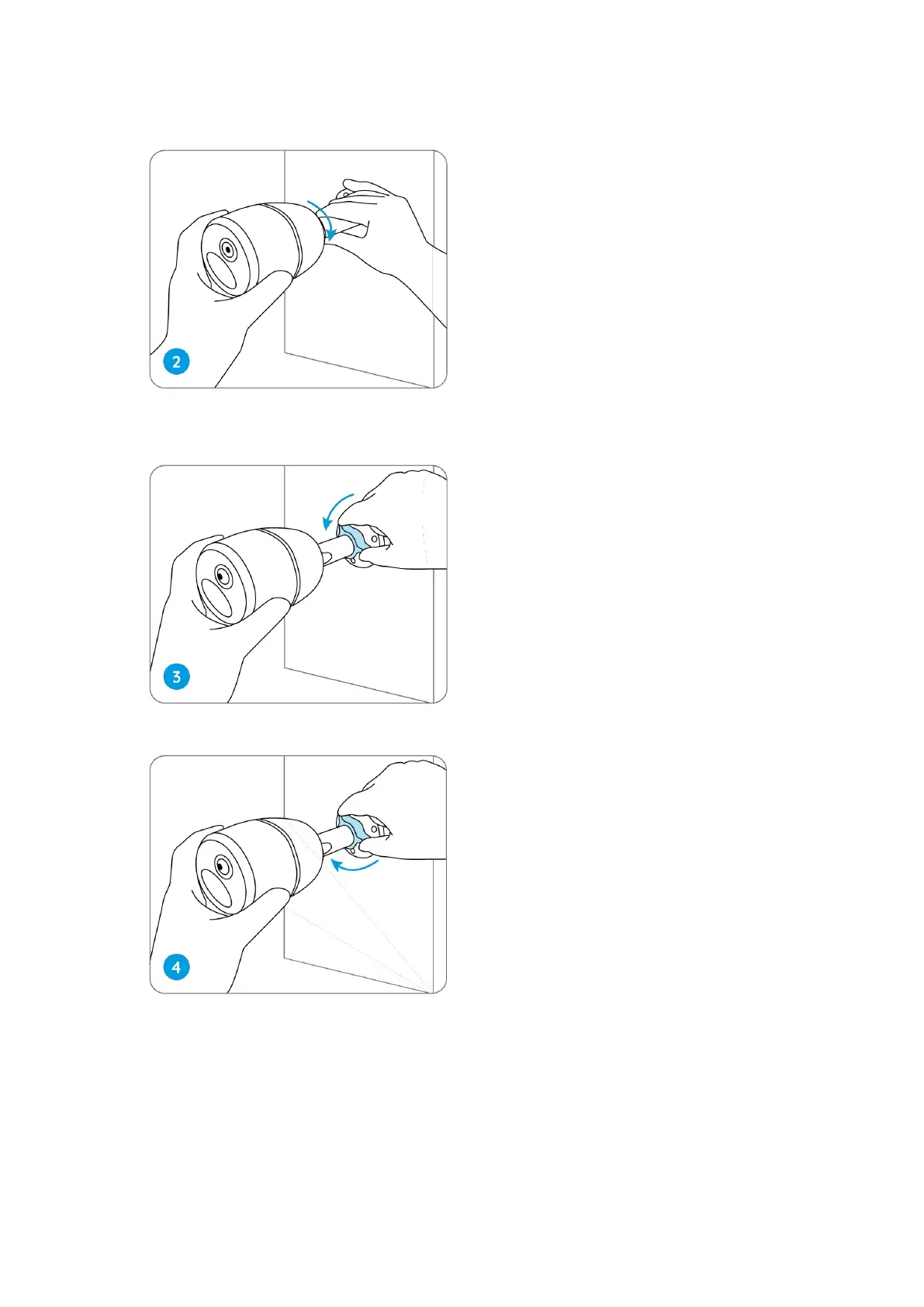 2

3

4