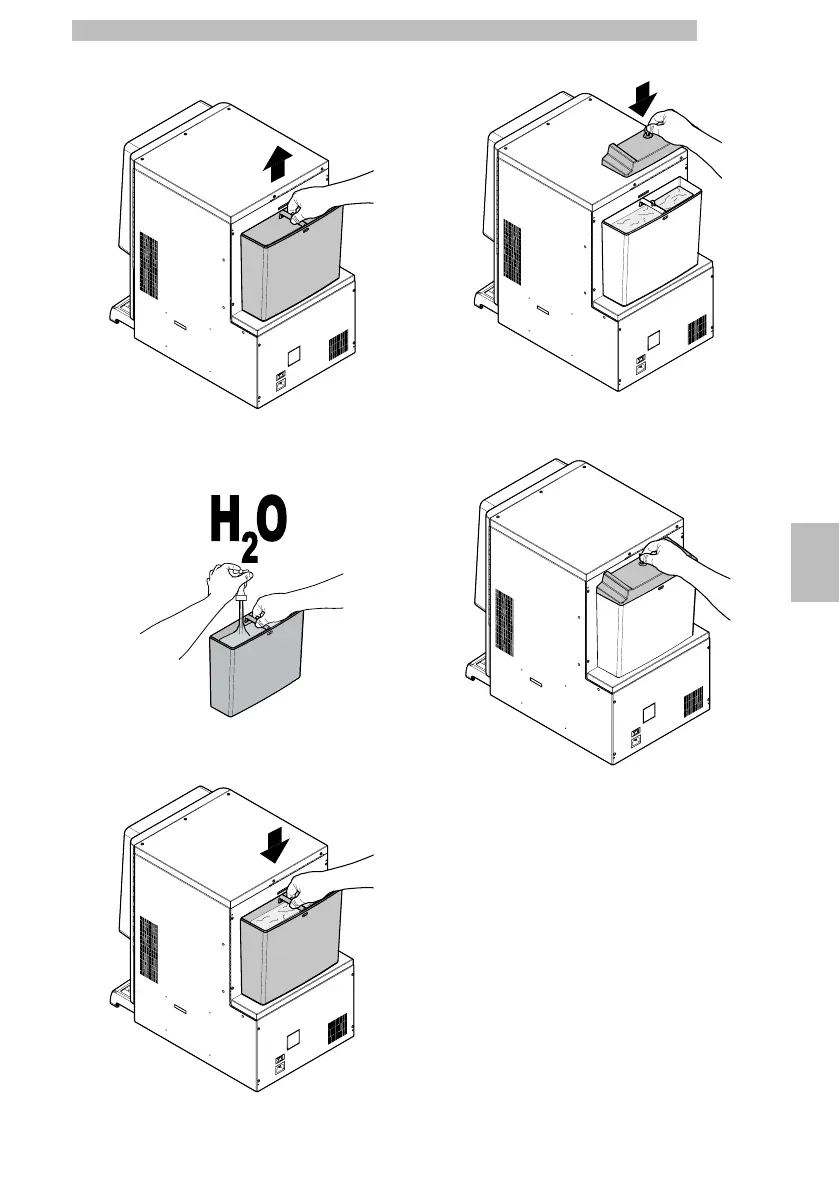 $H_2O$