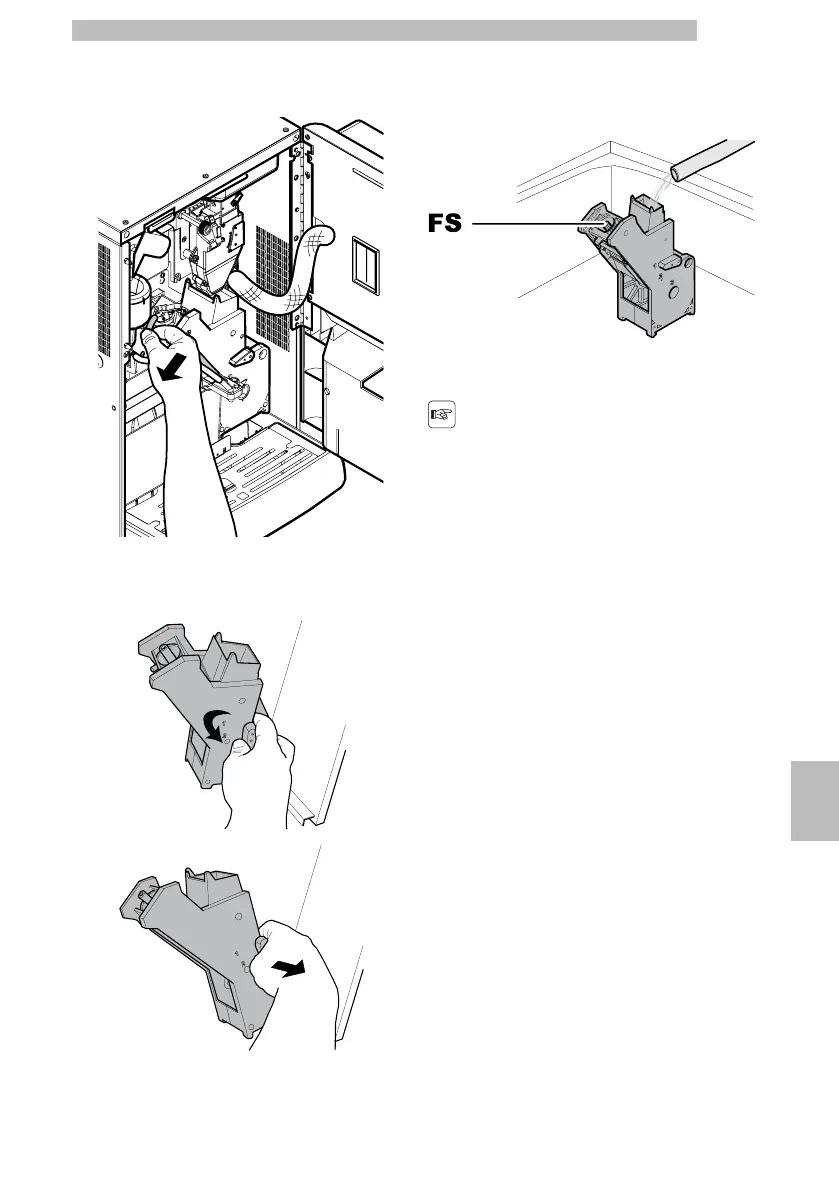 FS