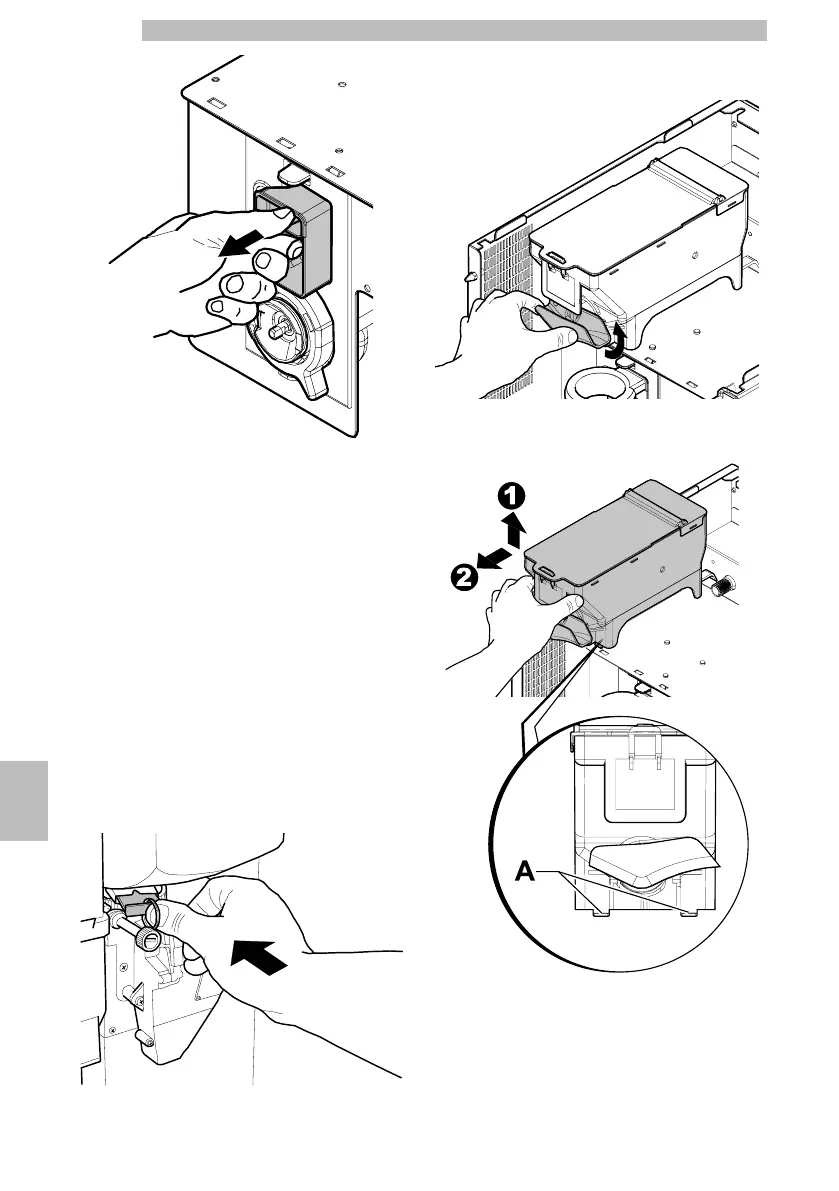 1
2
A