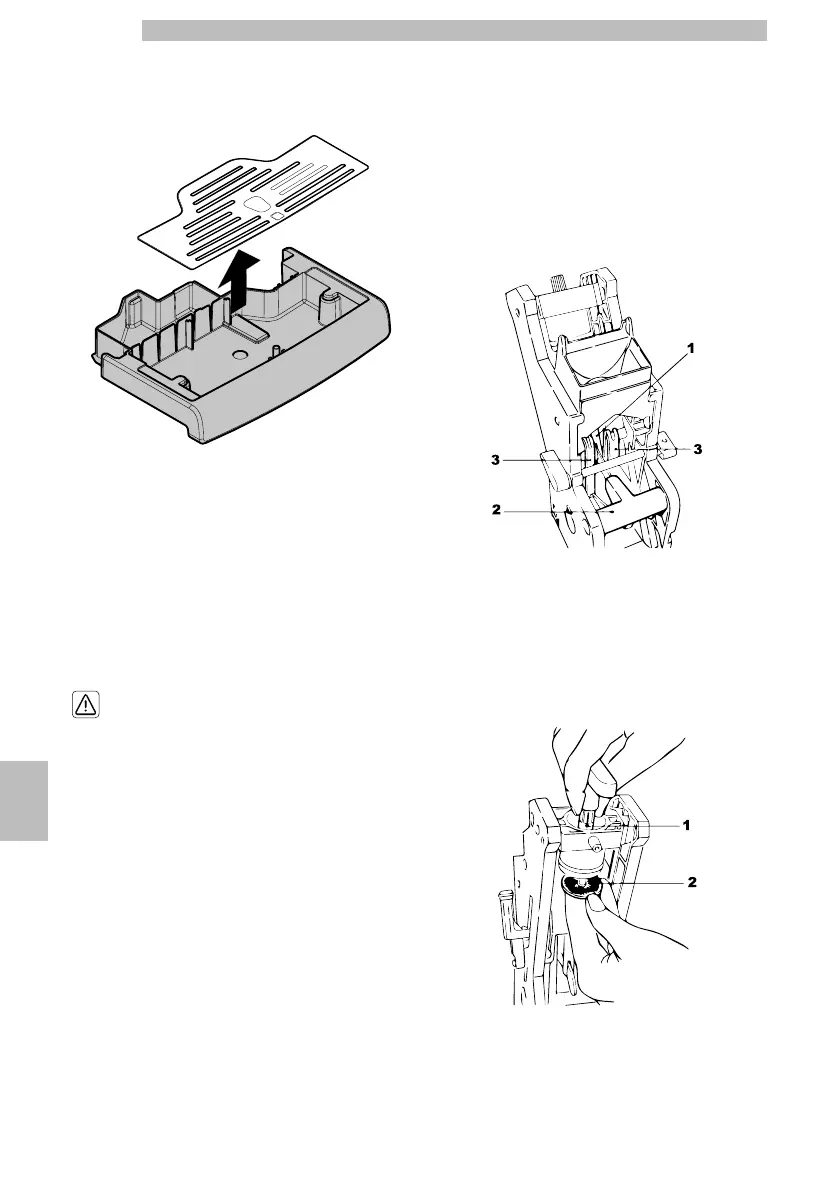 1
3
3
2
1
2