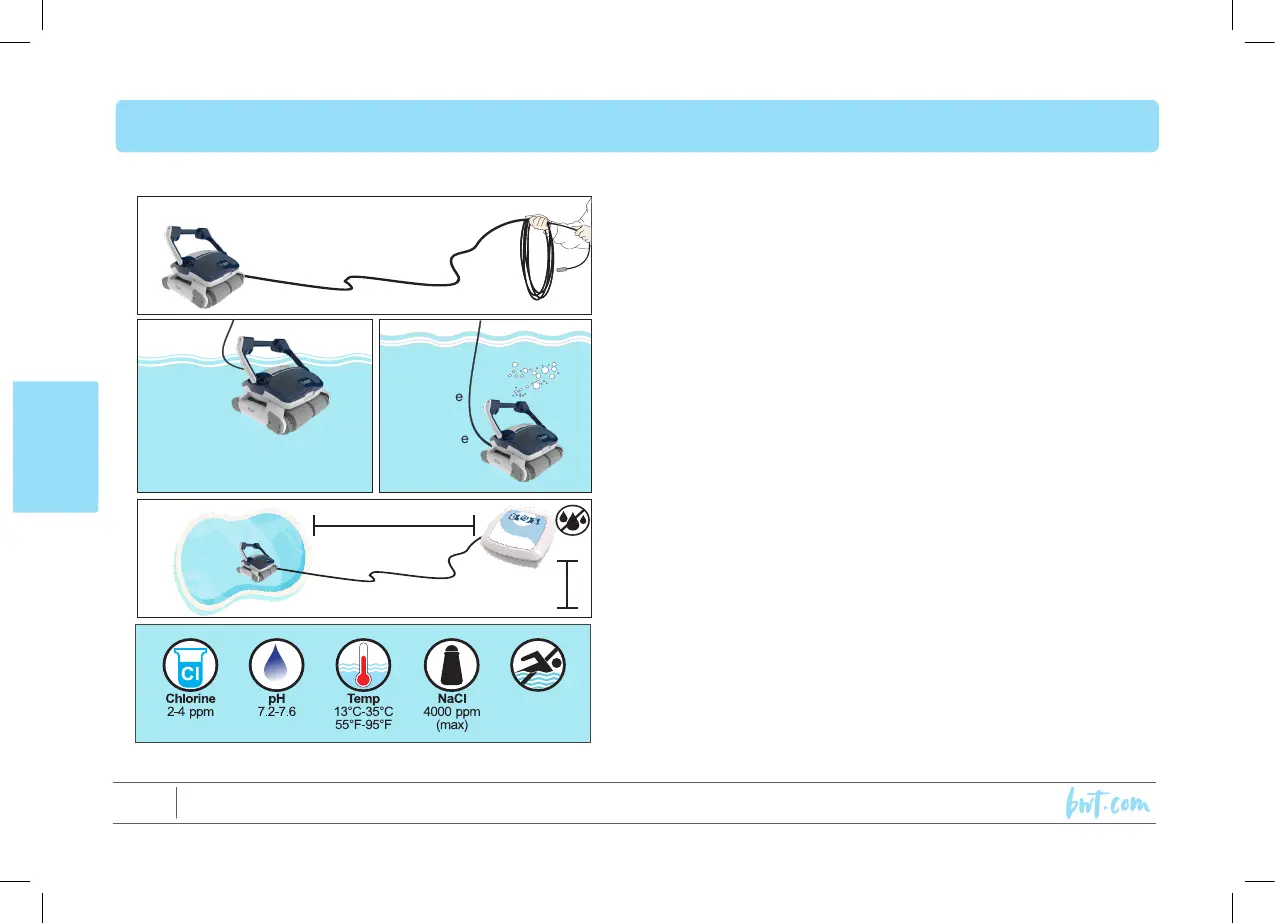 e

e

Cl

Chlorine
2-4 ppm

pH
7.2-7.6

Temp
13°C-35°C
55°F-95°F

NaCl
4000 ppm
(max)

bwt.com