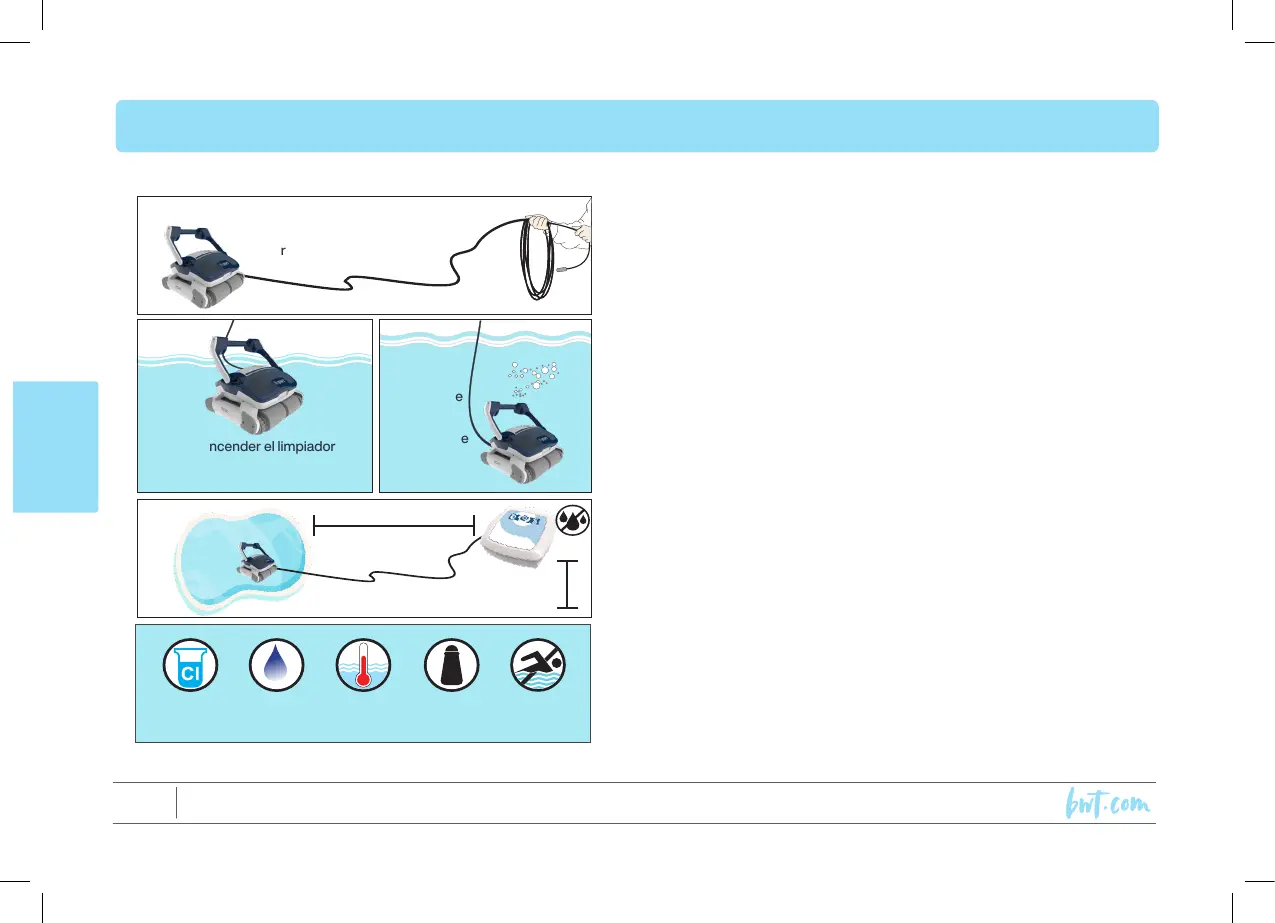 r

ncender el limpiador

e

e

Cl

bwt.com