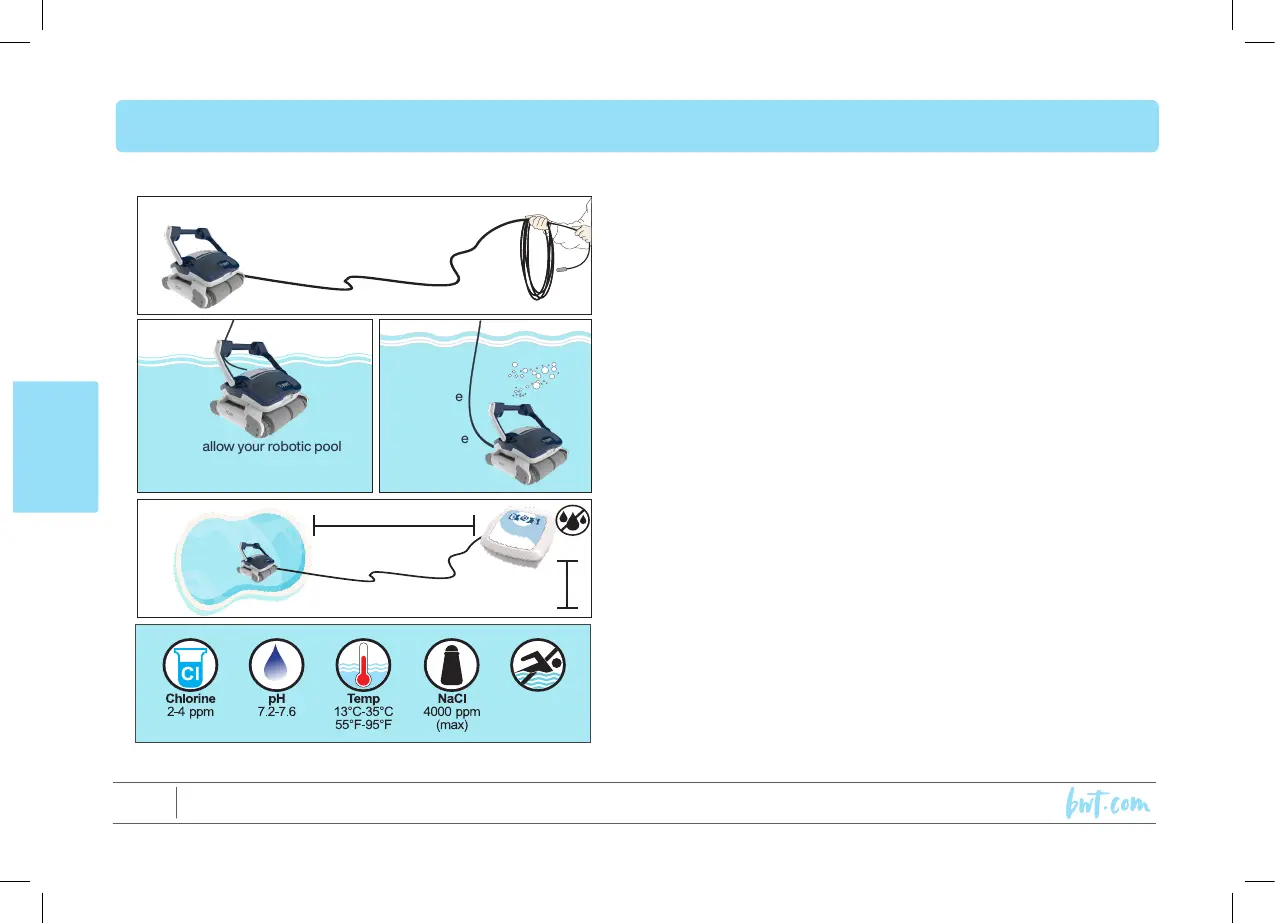 allow your robotic pool

e

e

Cl

Chlorine
2-4 ppm

pH
7.2-7.6

Temp
13°C-35°C
55°F-95°F

NaCl
4000 ppm
(max)

bwt.com