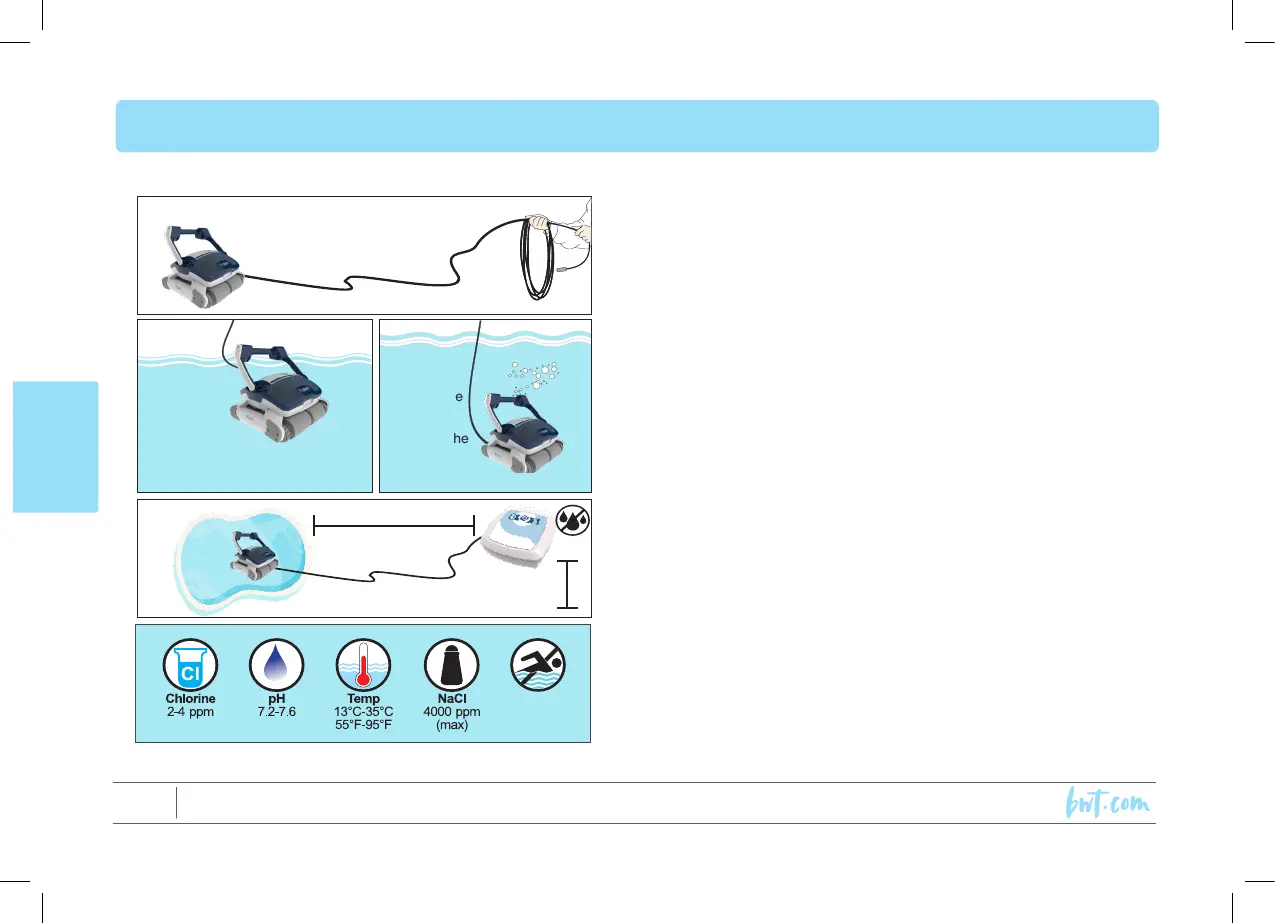 e

he

Cl

Chlorine
2-4 ppm

pH
7.2-7.6

Temp
13°C-35°C
55°F-95°F

NaCl
4000 ppm
(max)

bwt.com