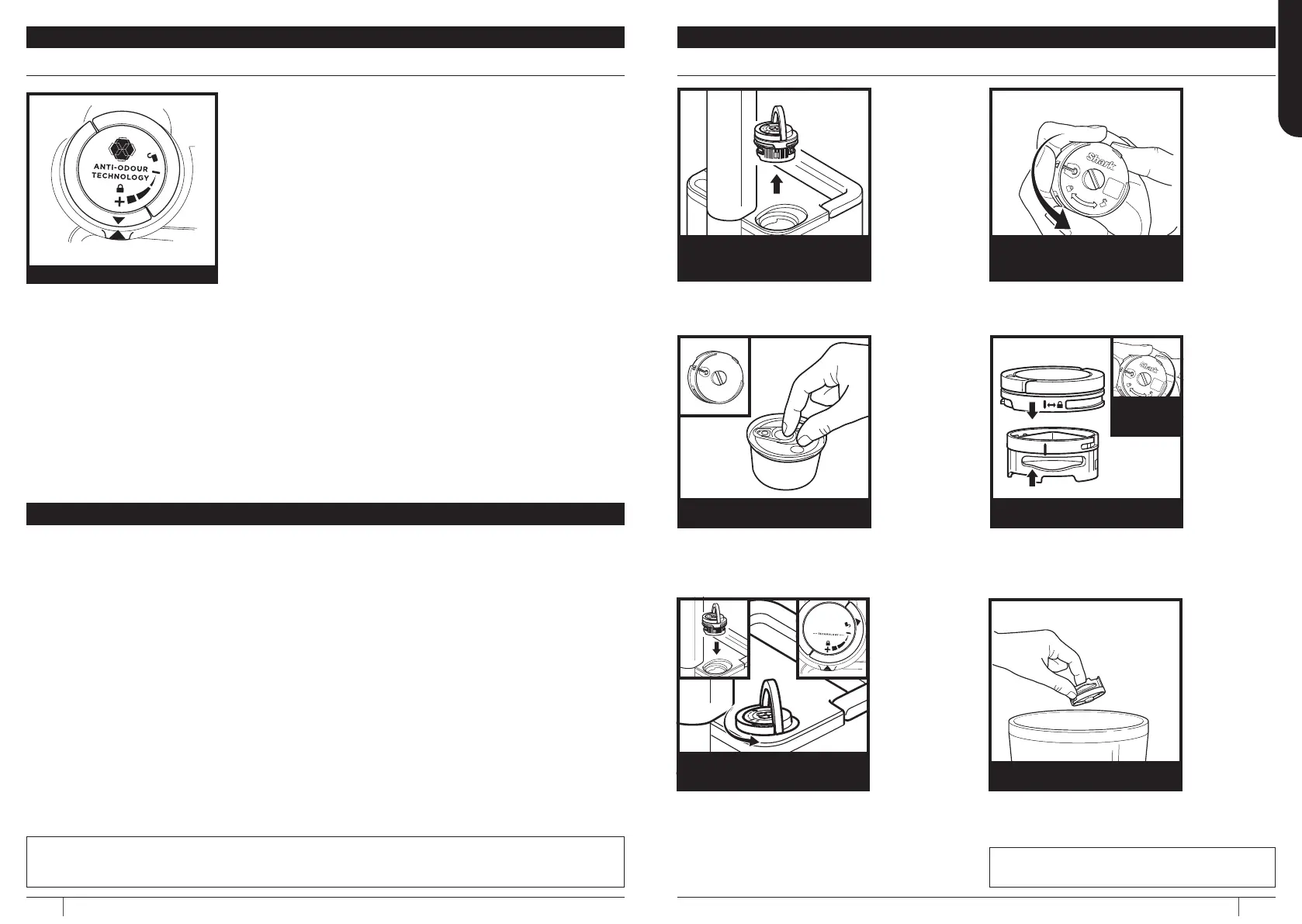 ANTI-ODOUR TECHNOLOGY

Shark

Shark

TECHNOLOGY