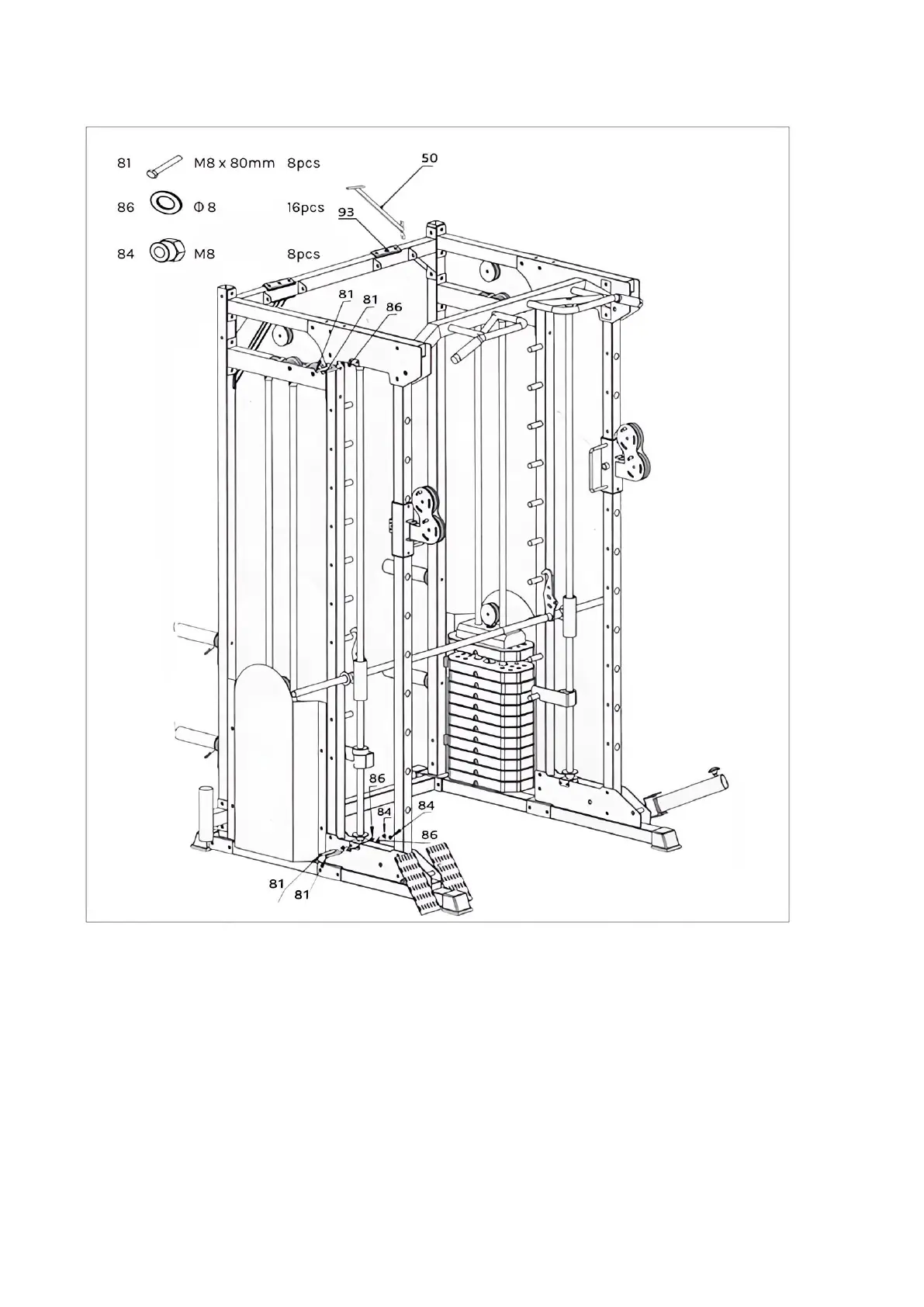 81 M8 x 80mm 8pcs

86 Φ 8 16pcs

84 M8 8pcs

50

93

81

81

86

86

84

84

86

81

81