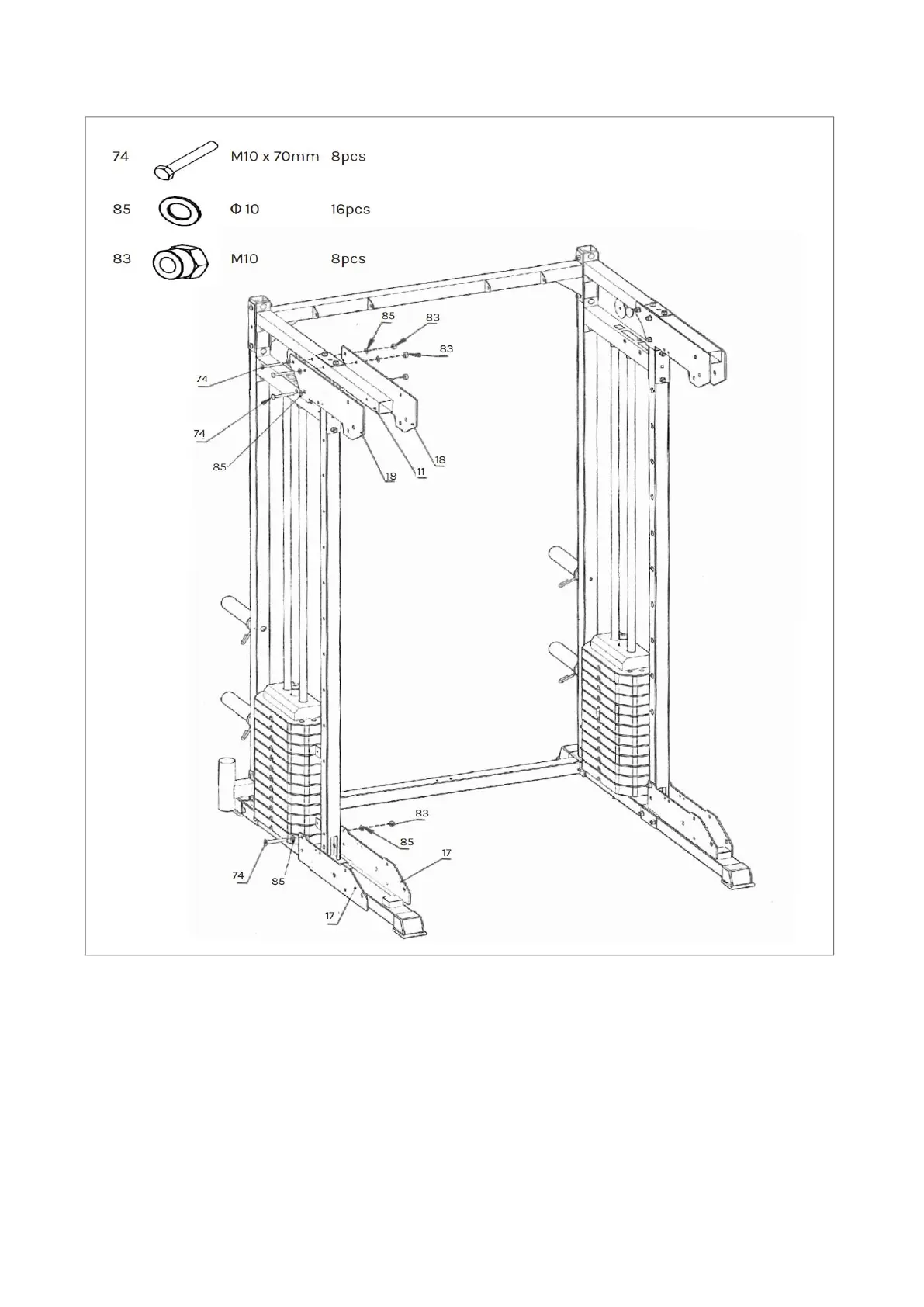 74 M10 x 70mm 8pcs

85 Φ 10 16pcs

83 M10 8pcs

85
83
83
74
74
85
18
11
18
83
85
17
74
85
17