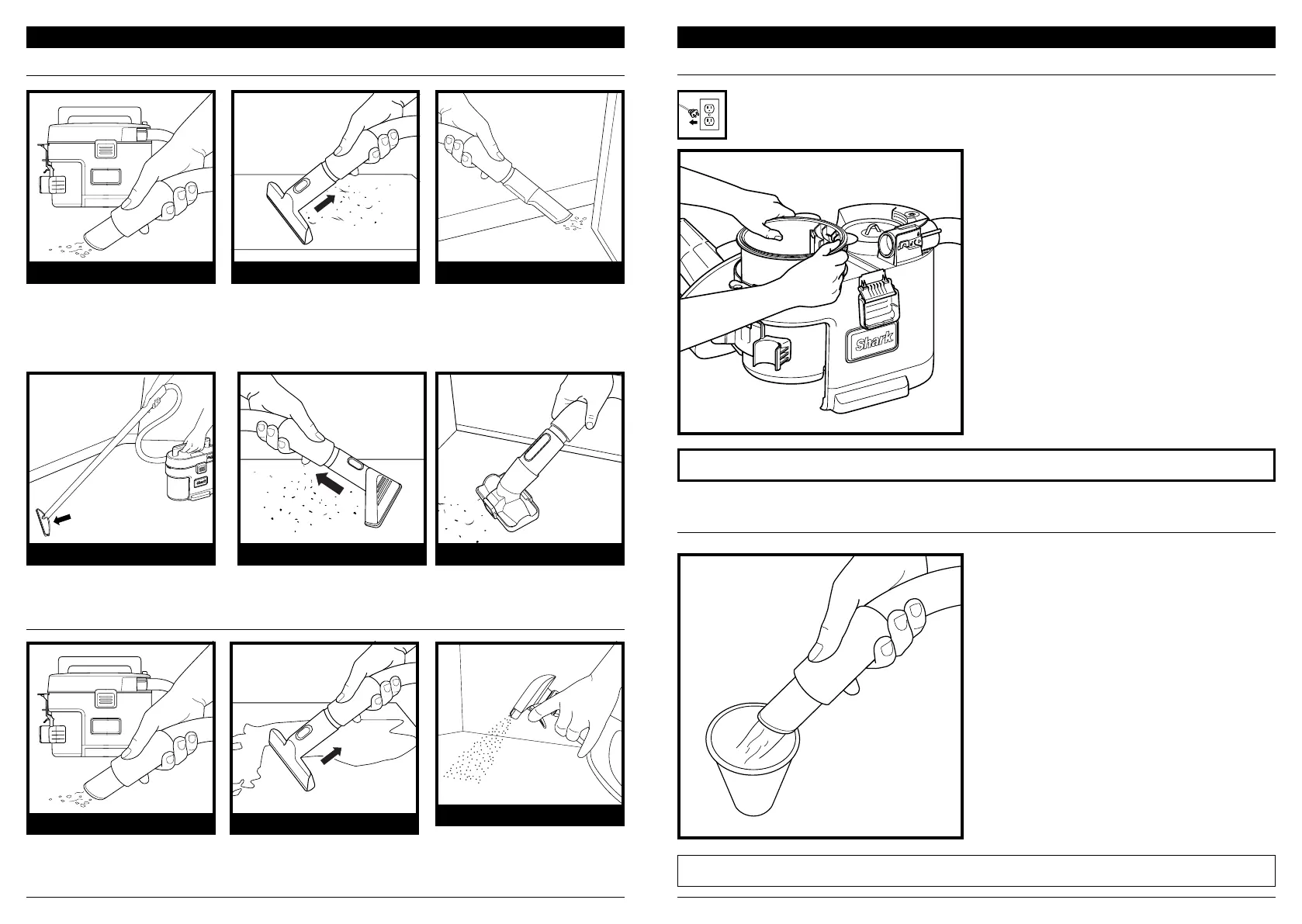 Shark