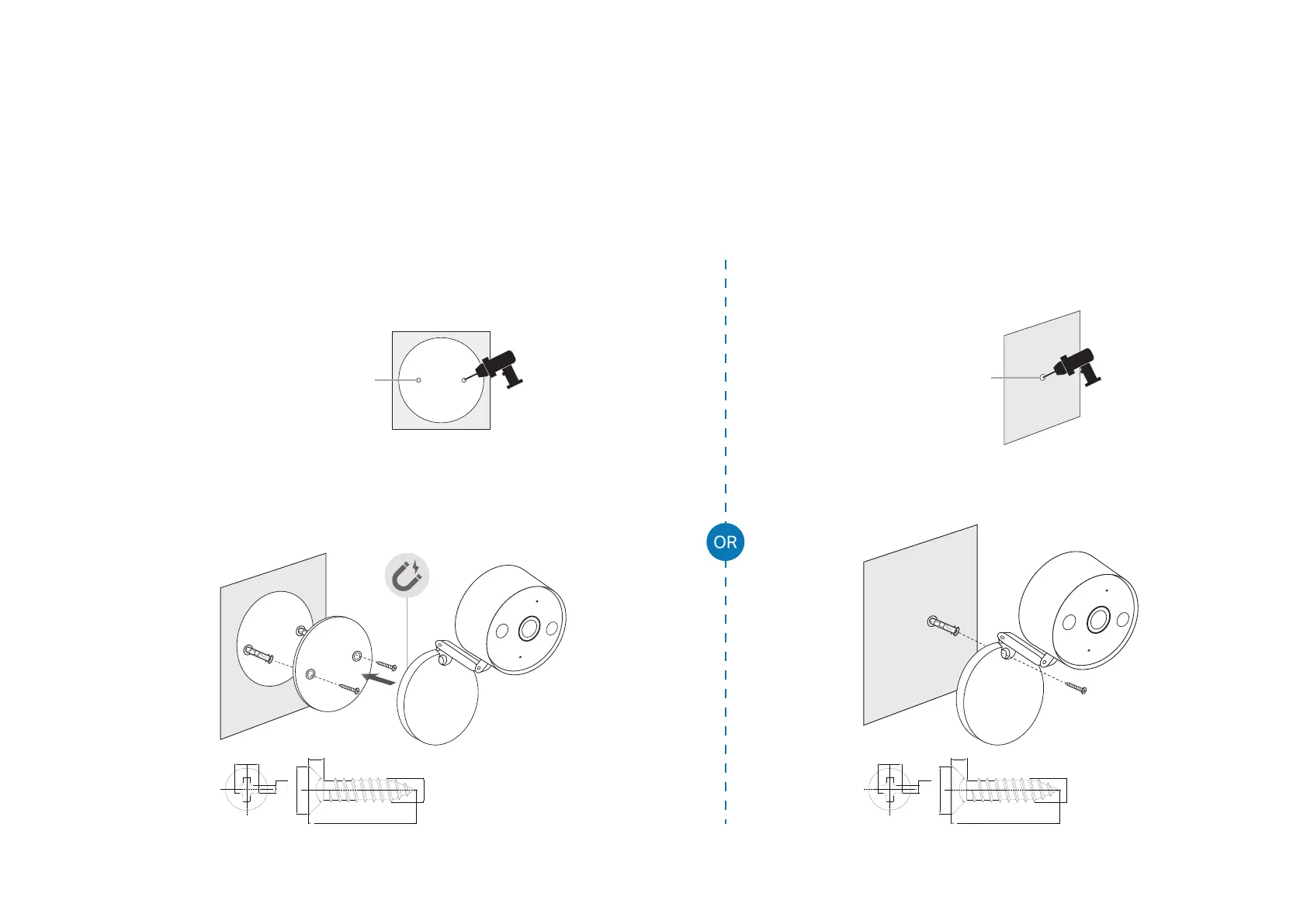 OR