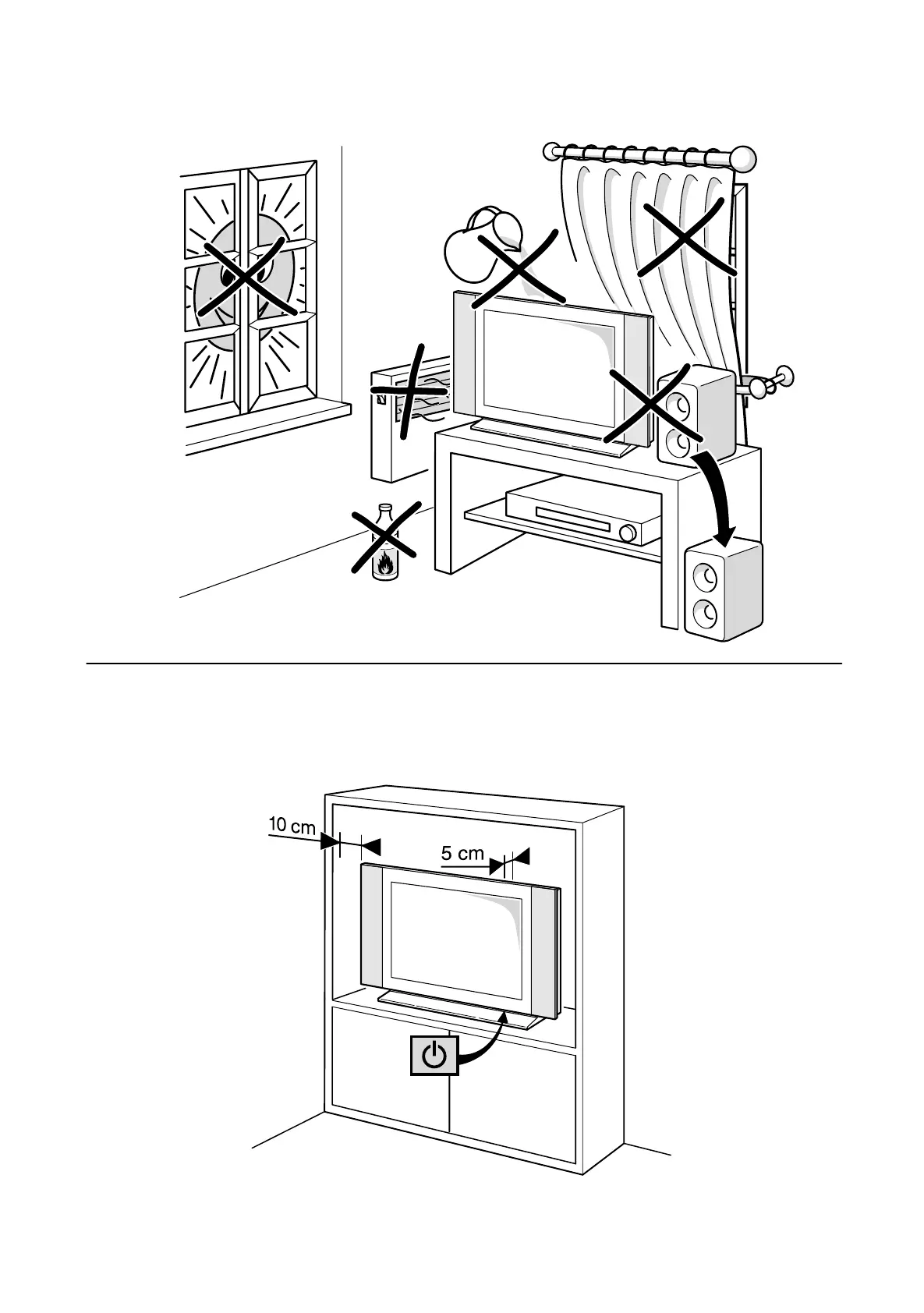 10 cm

5 cm