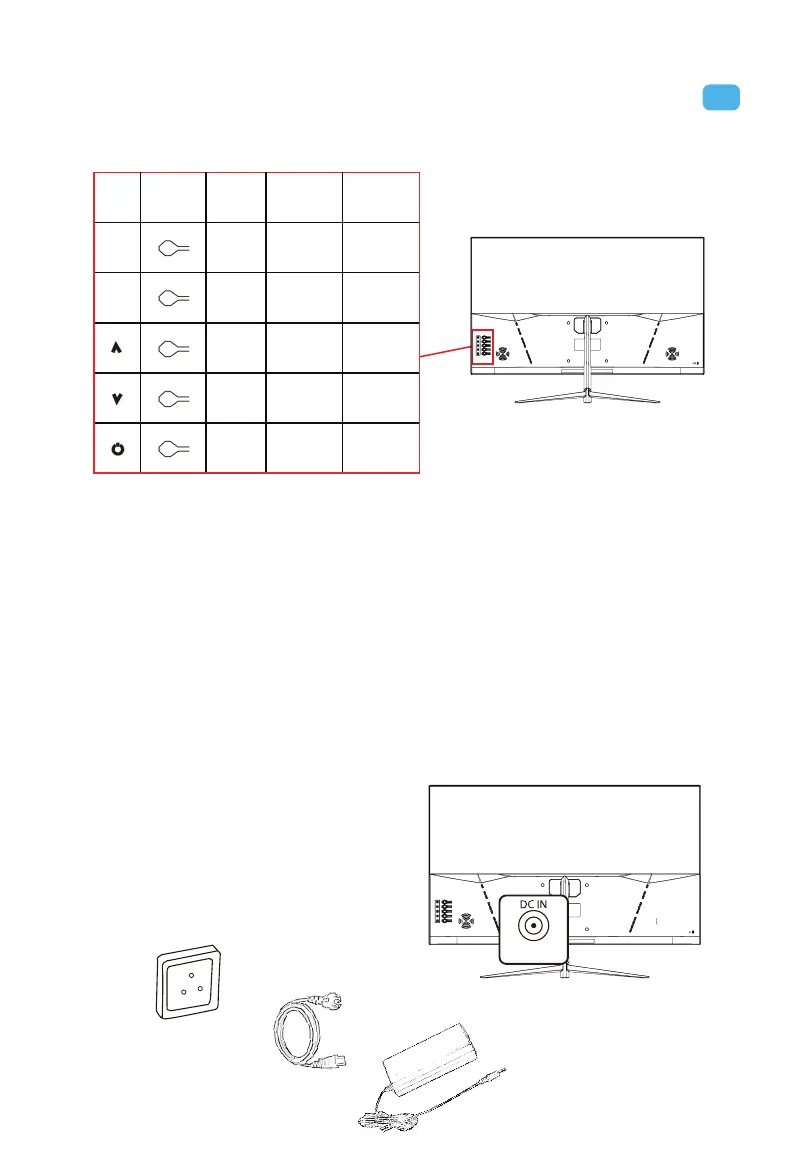 DC IN