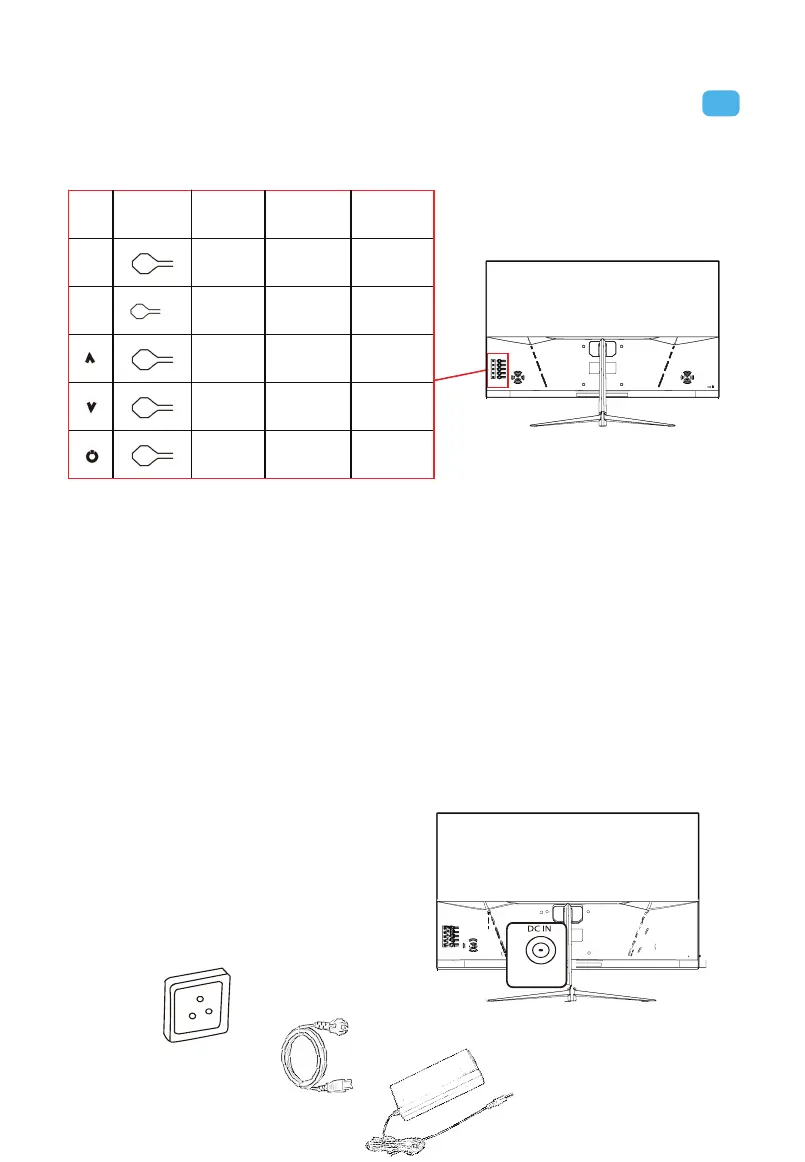 DC IN