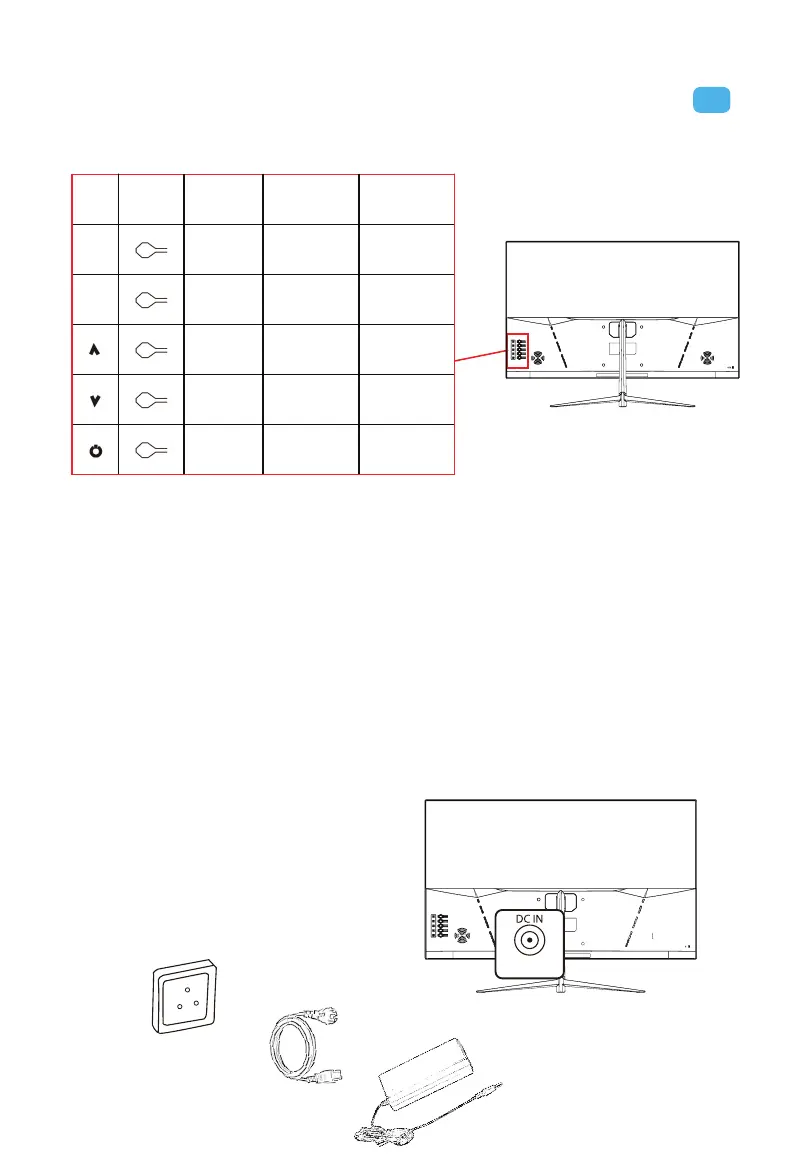 DC IN