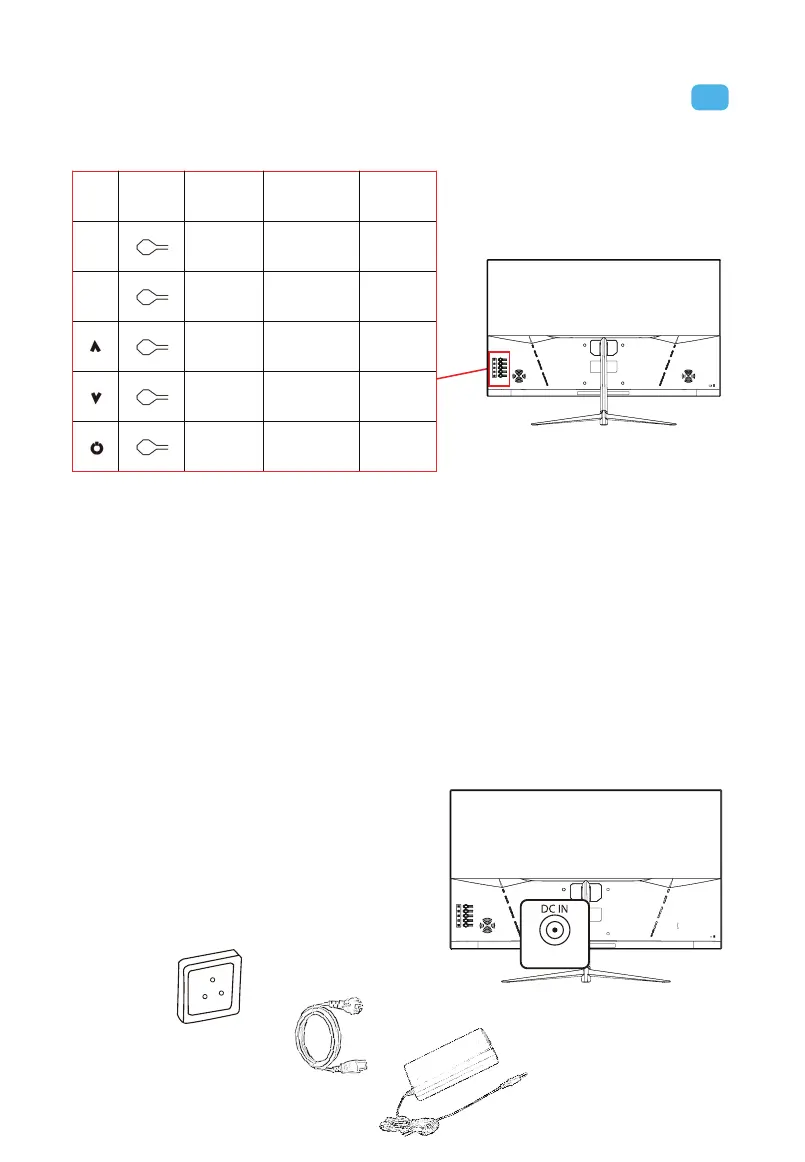 DC IN