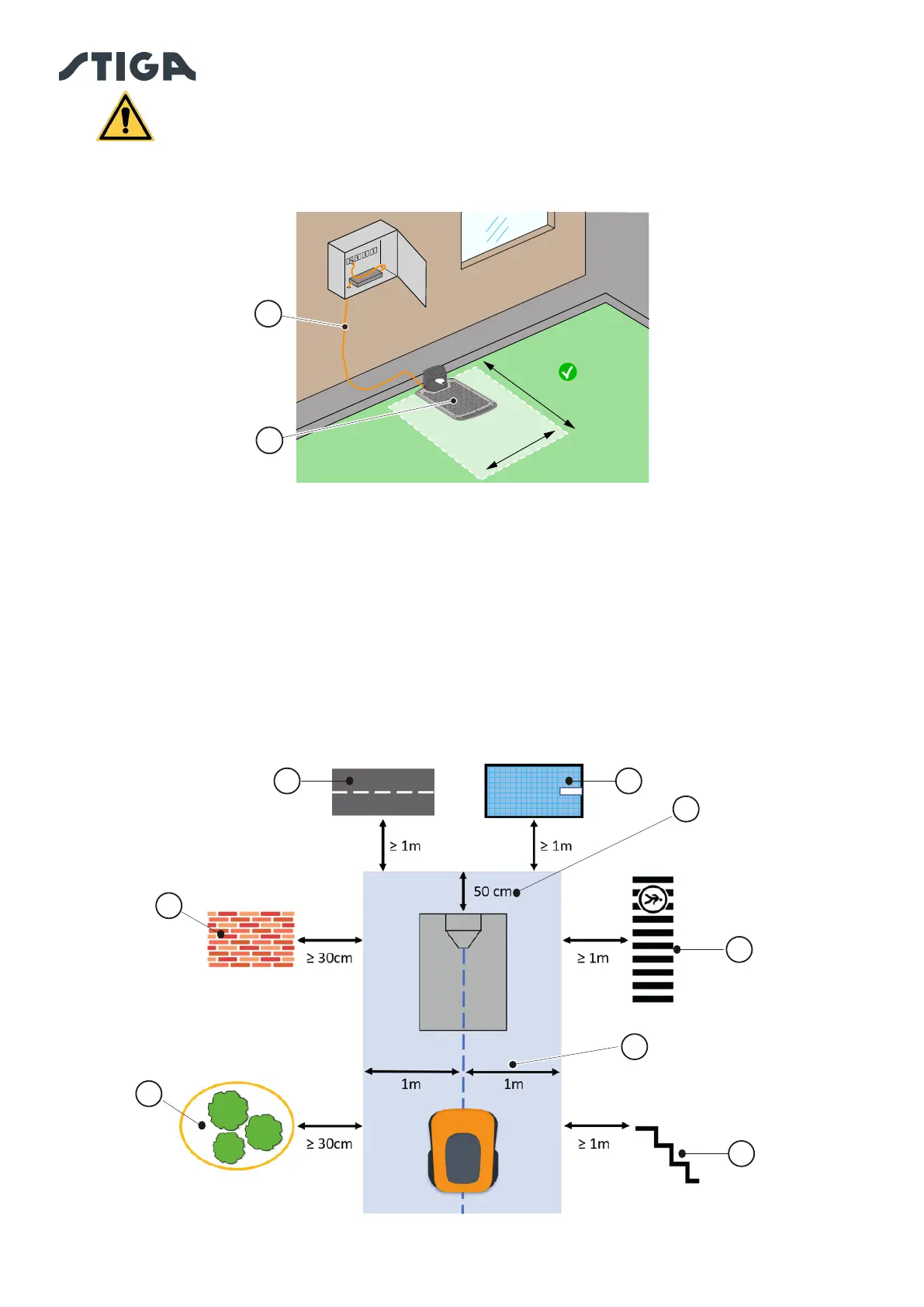 STIGA

≥ 1m

≥ 1m

50 cm

≥ 30cm

≥ 1m

1m

1m

≥ 30cm

≥ 1m