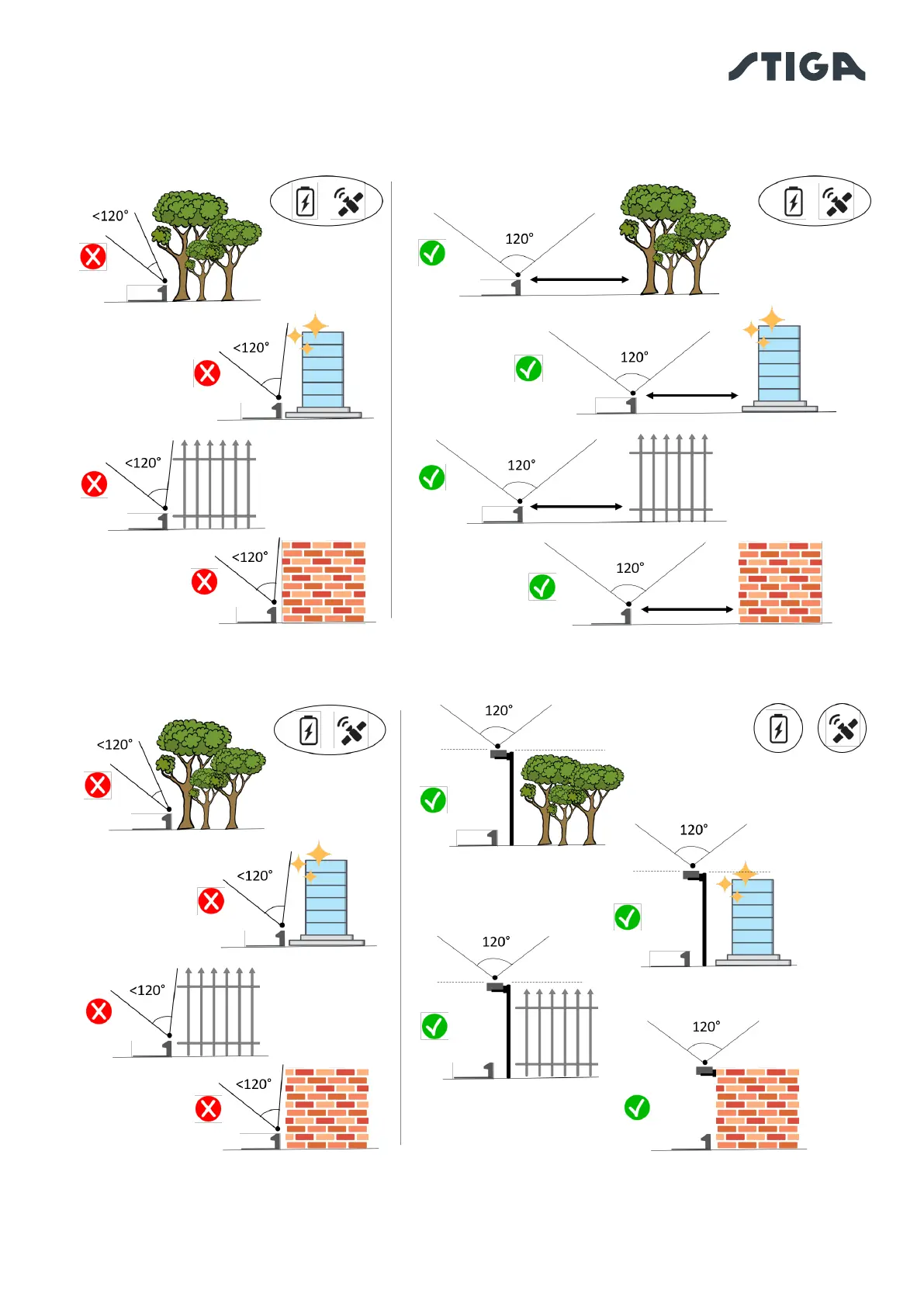 STIGA

<120°

<120°

<120°

<120°

120°

120°

120°

120°

<120°

<120°

<120°

<120°

120°

120°

120°

120°