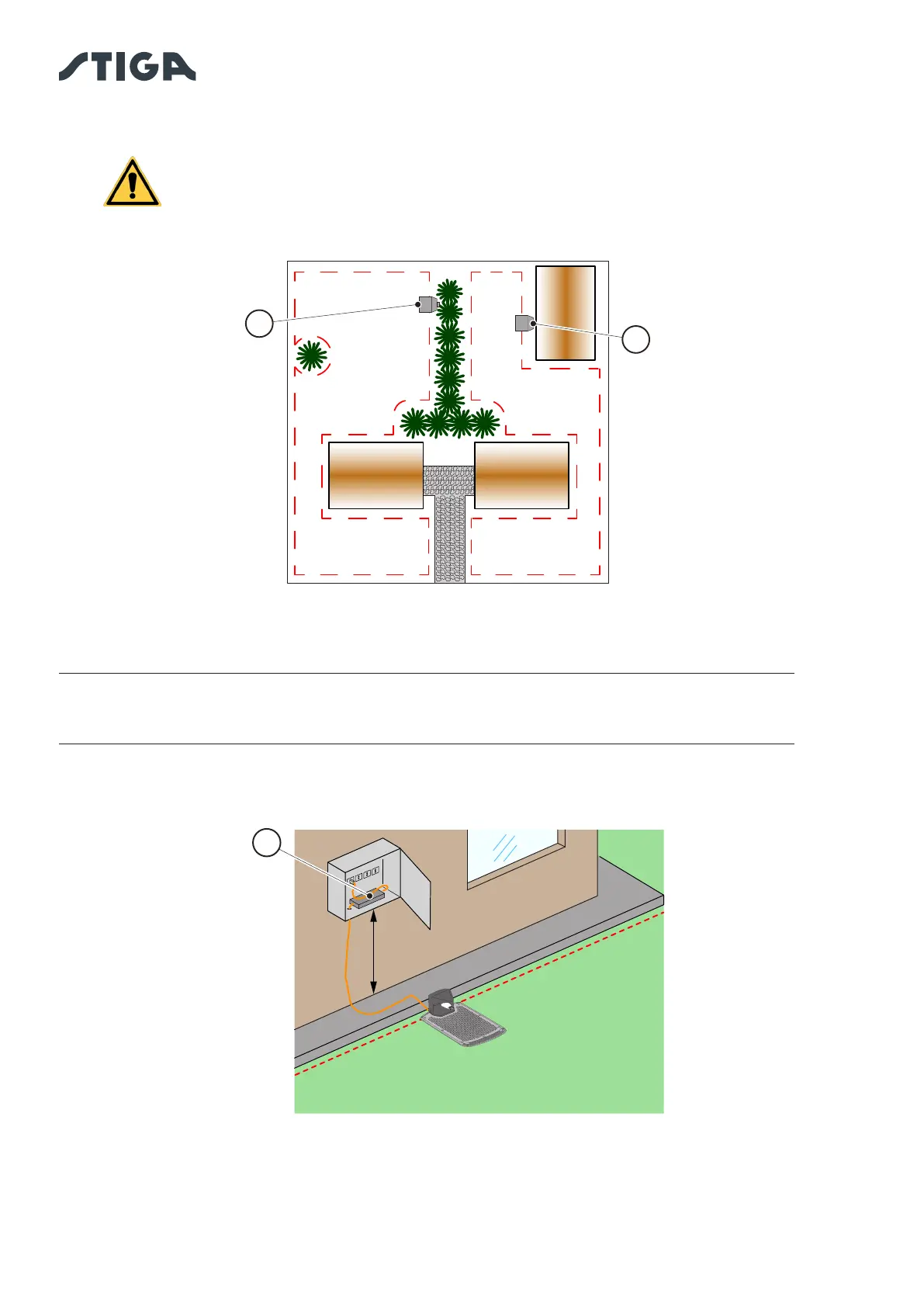 STIGA