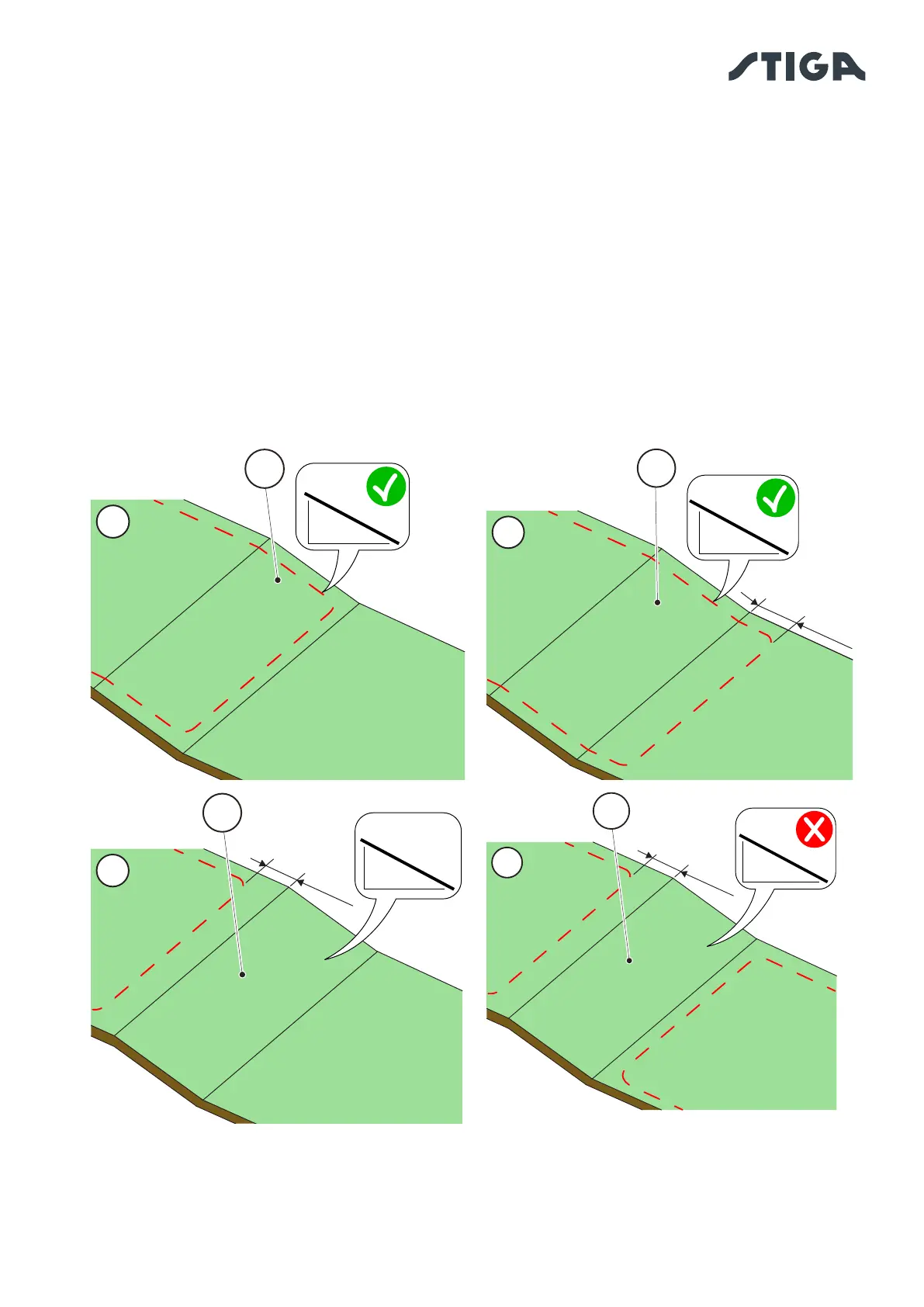 STIGA