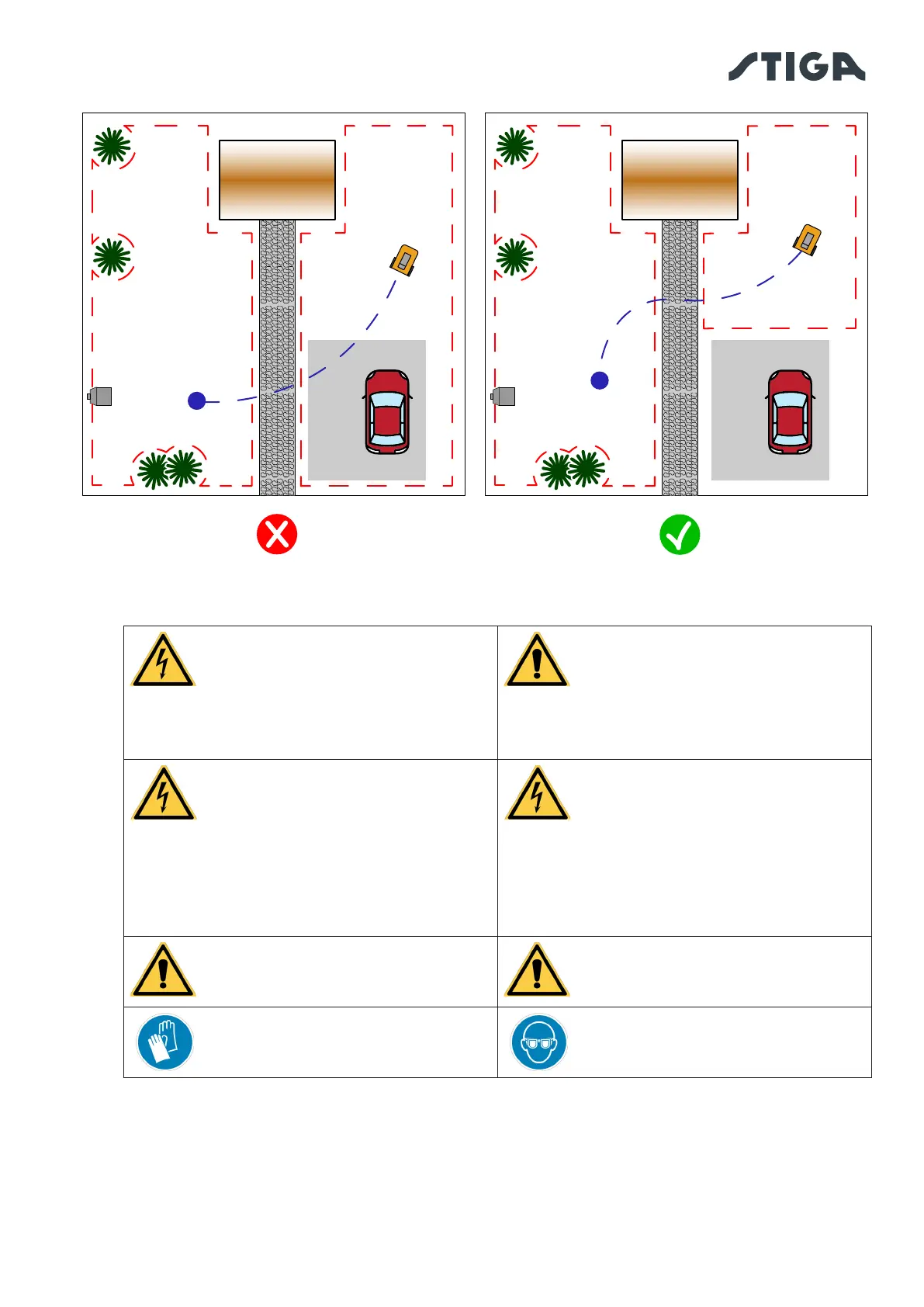 STIGA