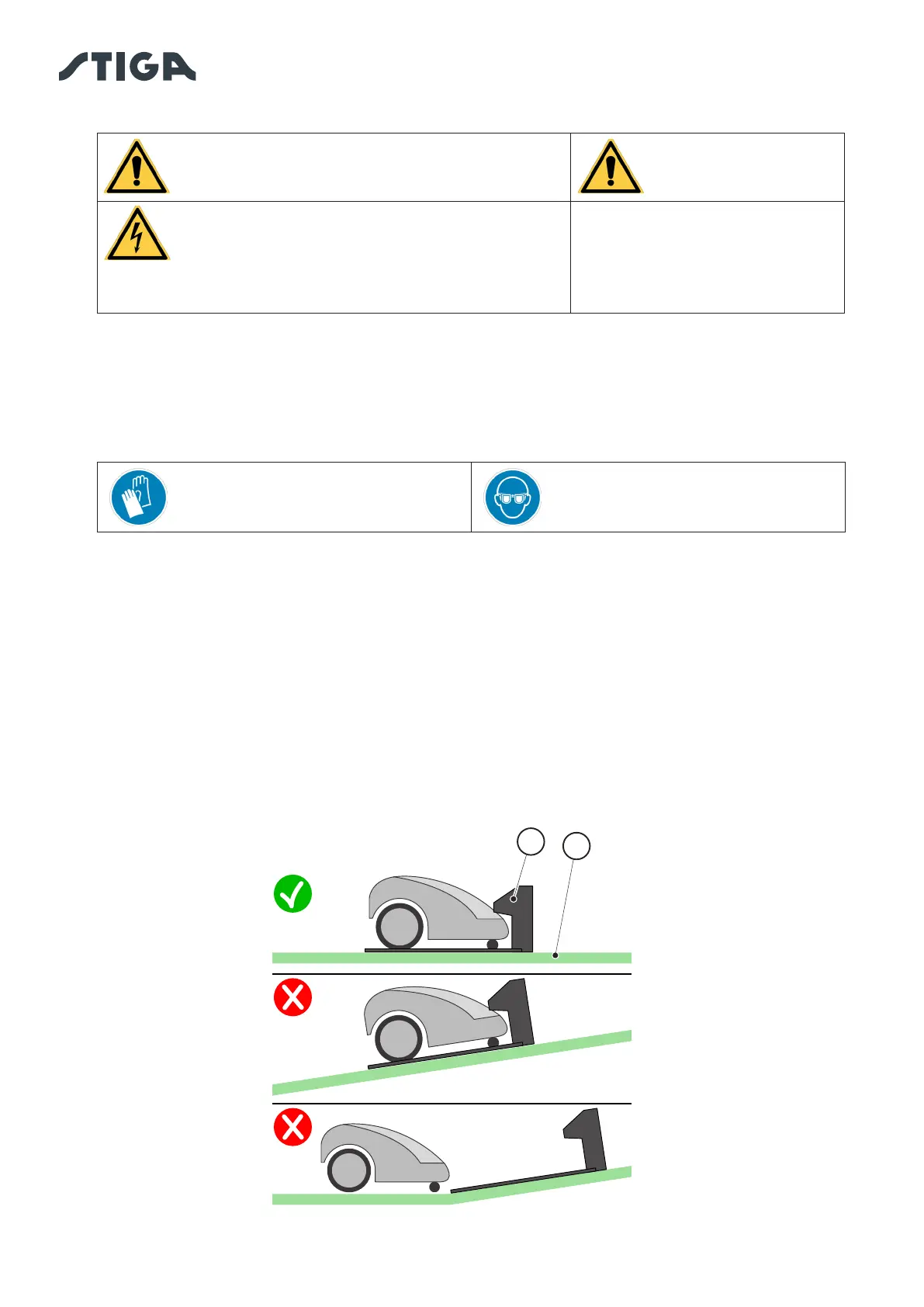 STIGA