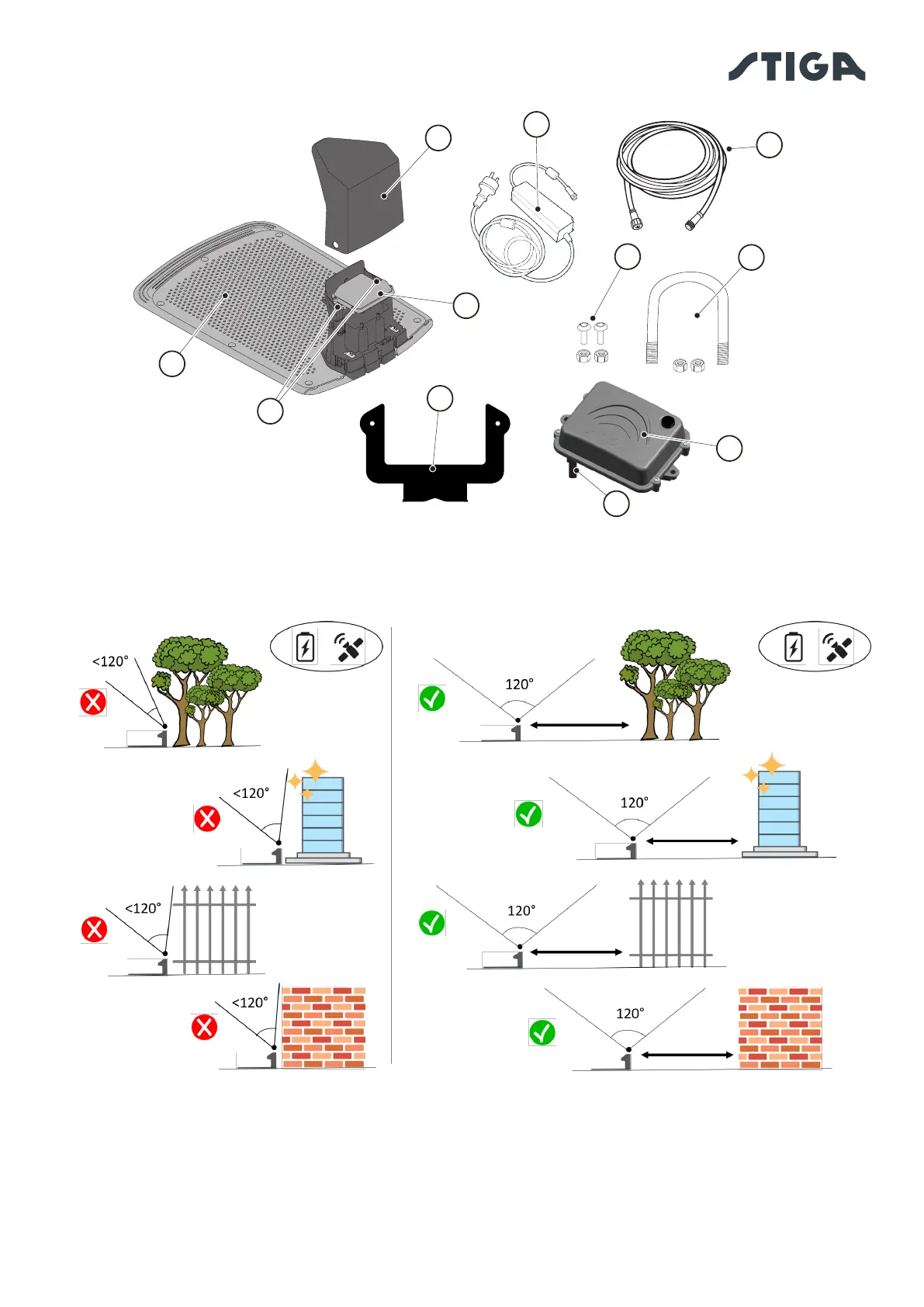 STIGA

<120°

<120°

<120°

<120°

120°

120°

120°

120°