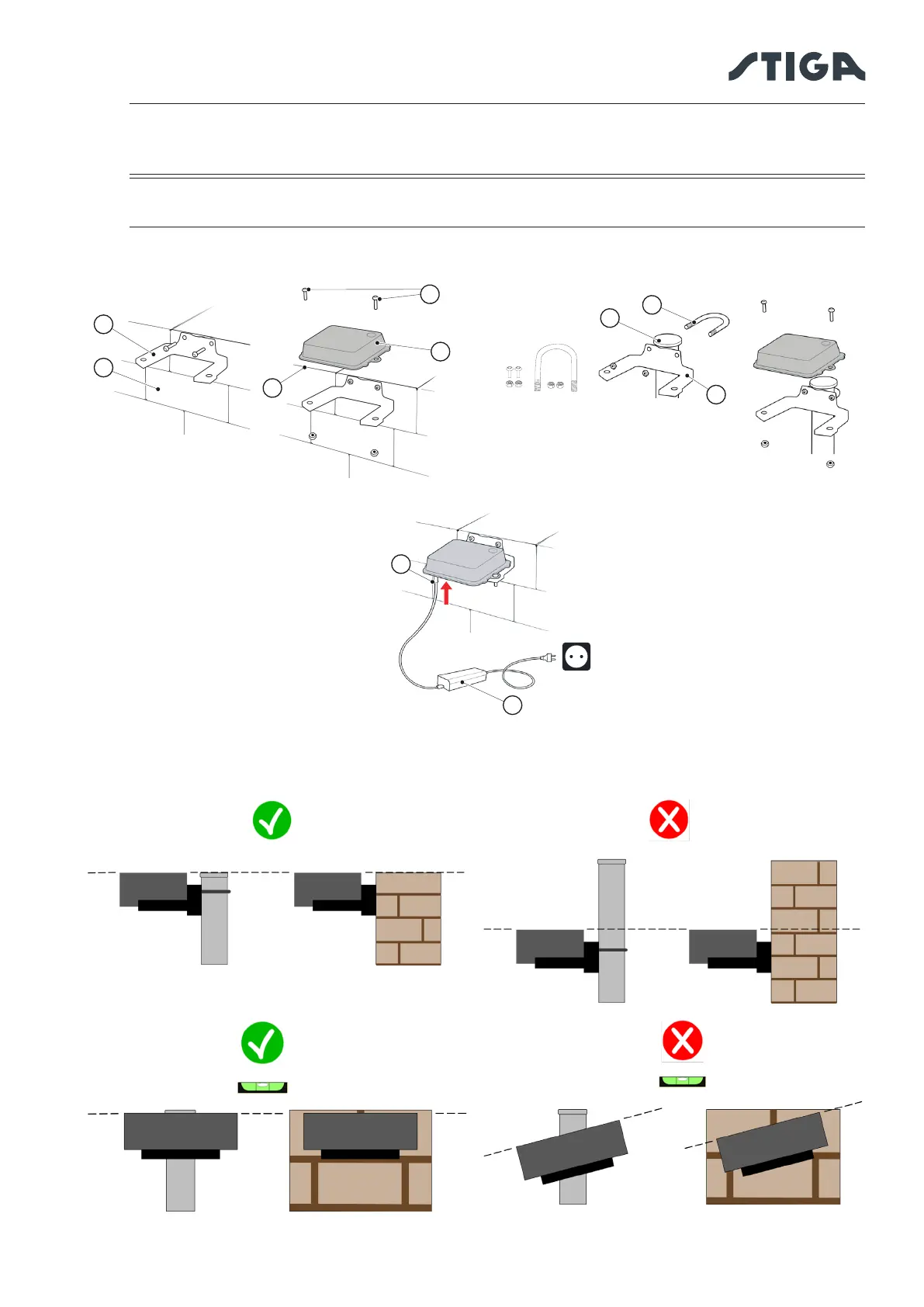 STIGA