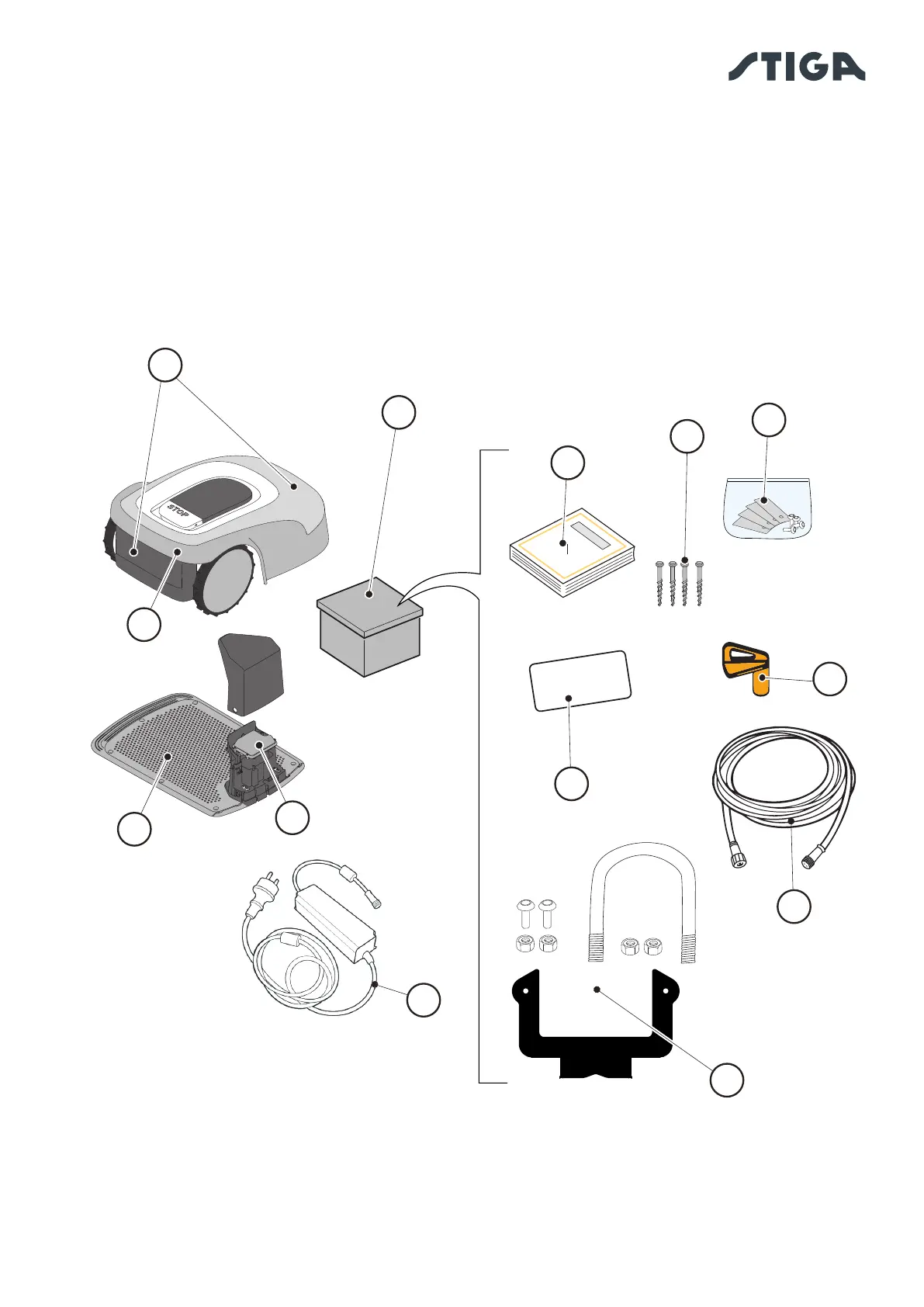 STIGA

STOP