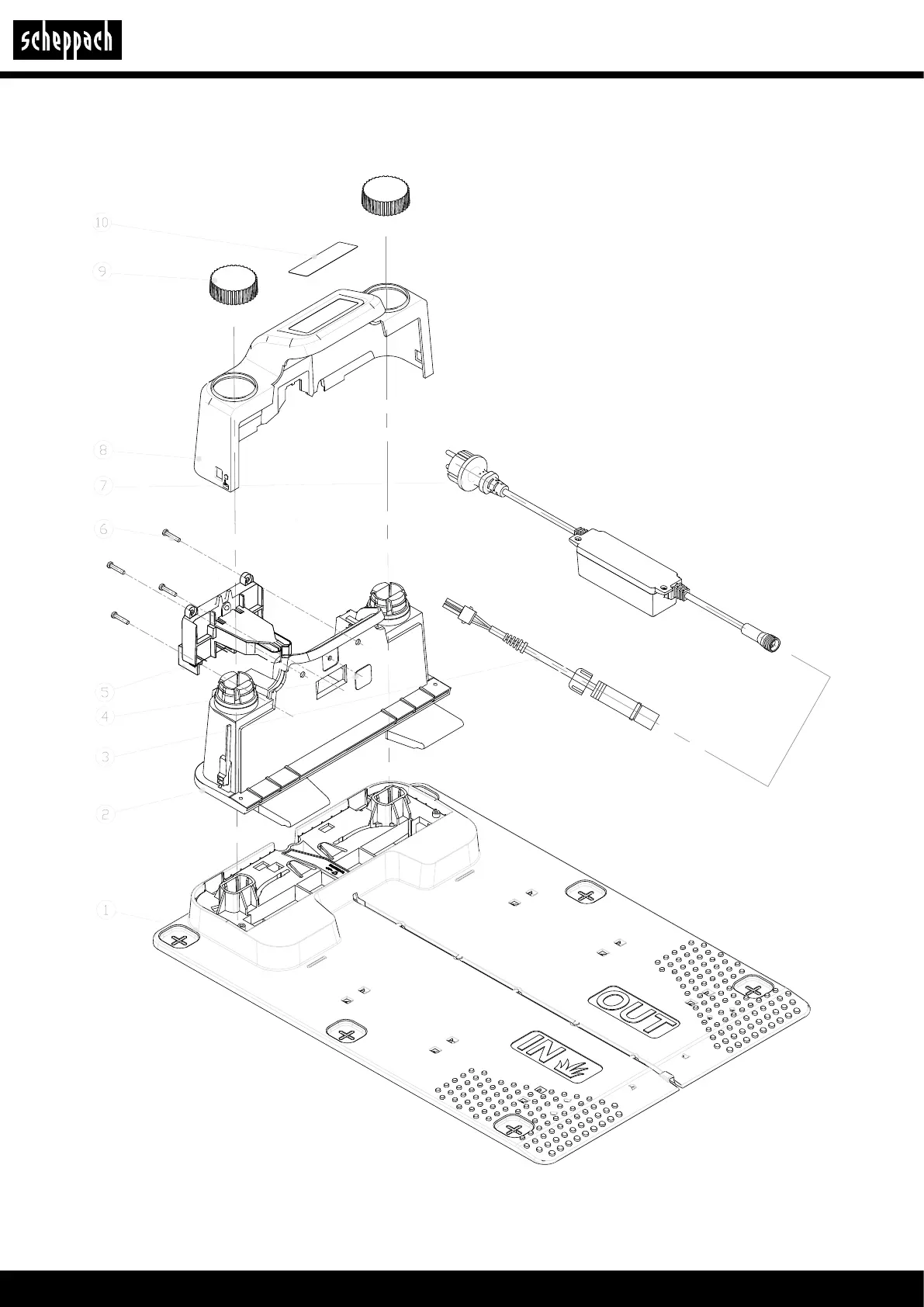 scheppach

10

9

8

7

6

5

4

3

2

1

OUT

IN