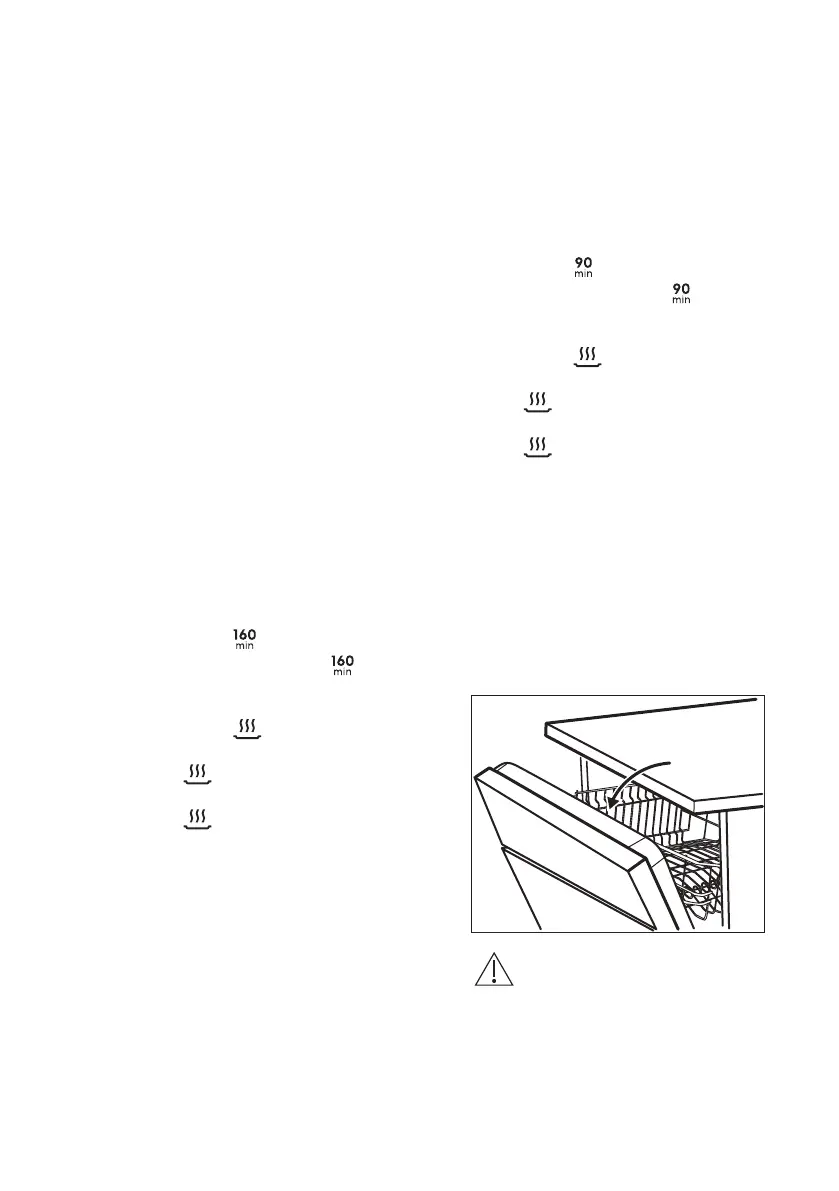 90
min
90
min
160
min
160
min