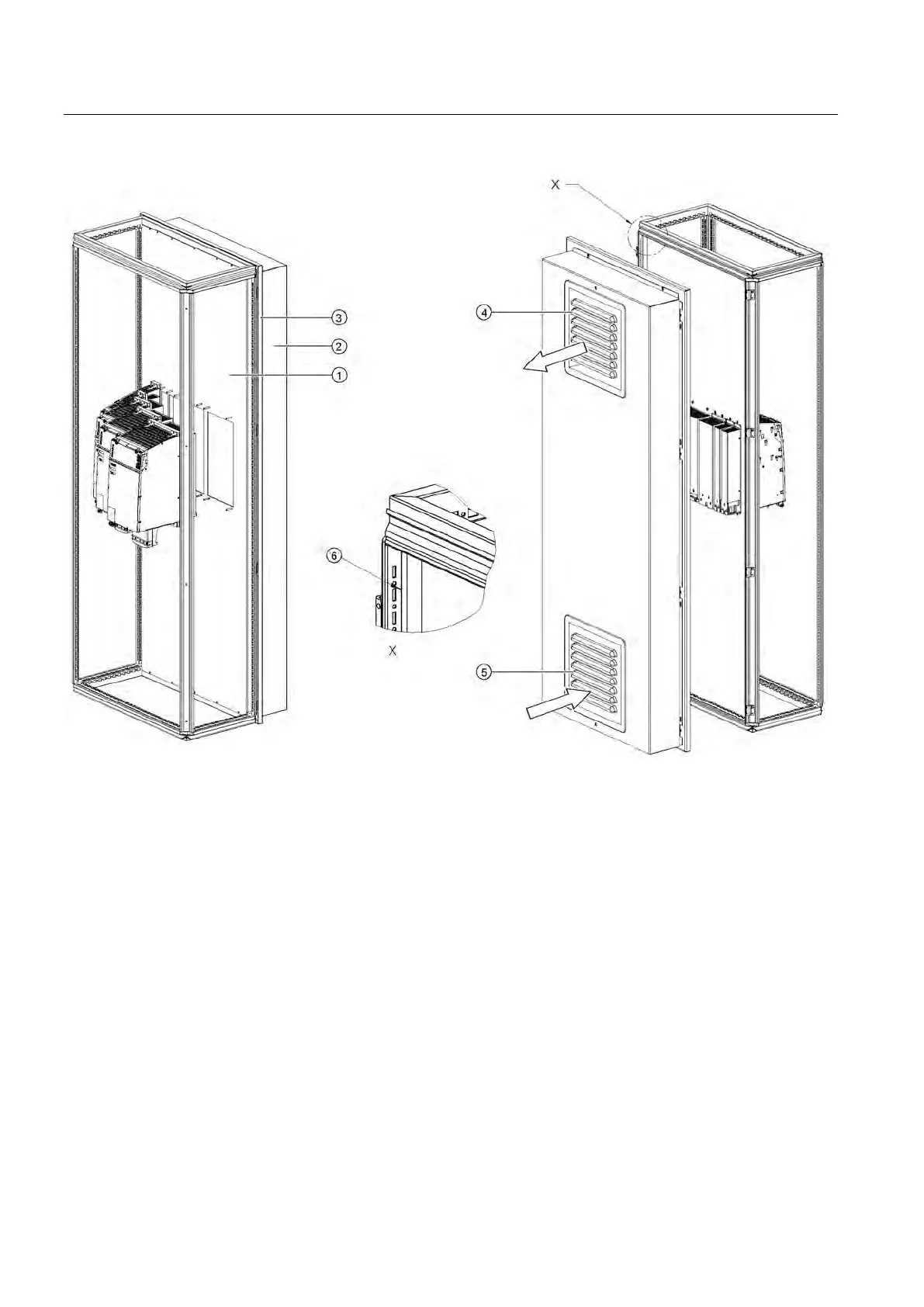 X
③
②
①
④
⑥
X
⑤