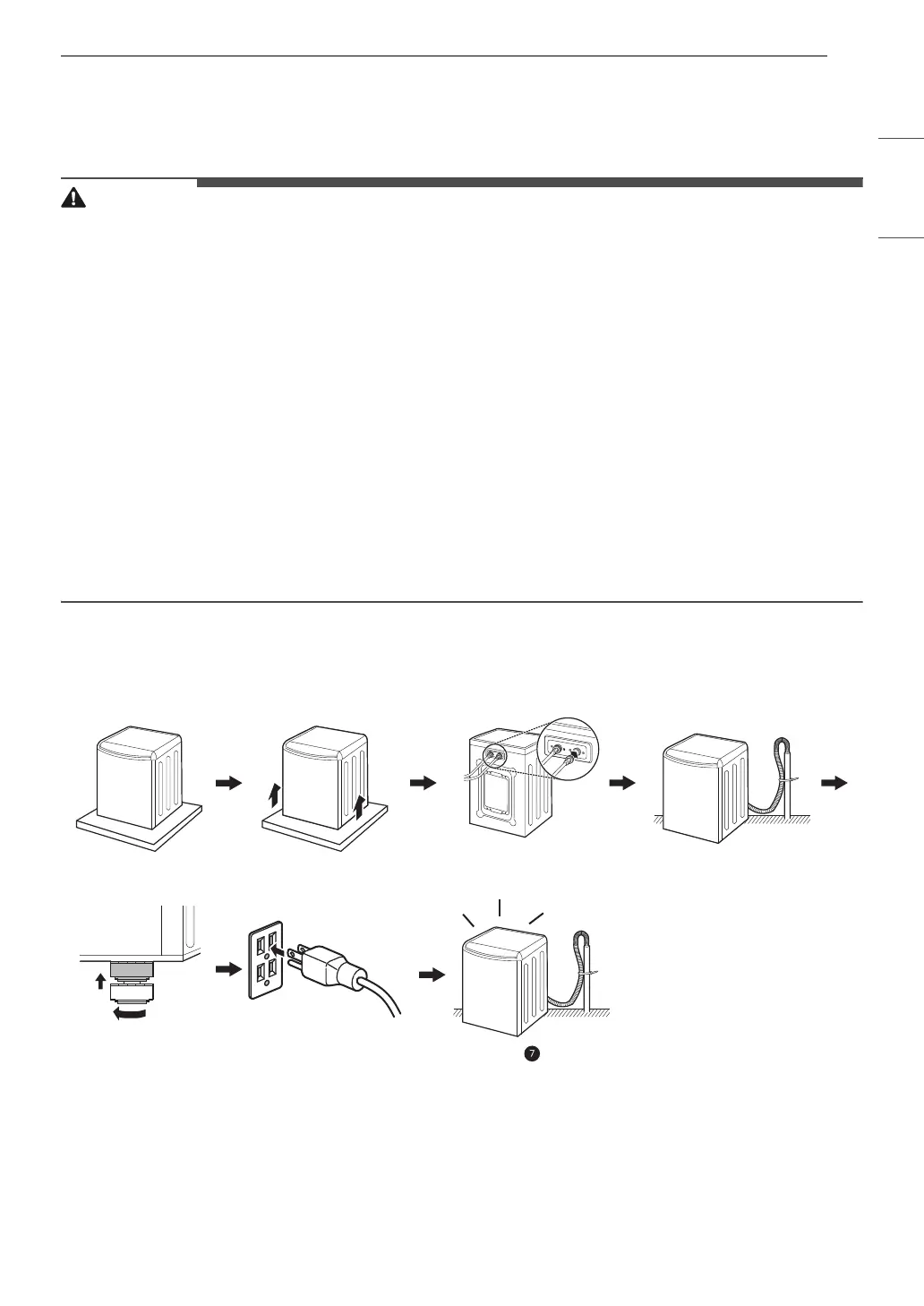 7