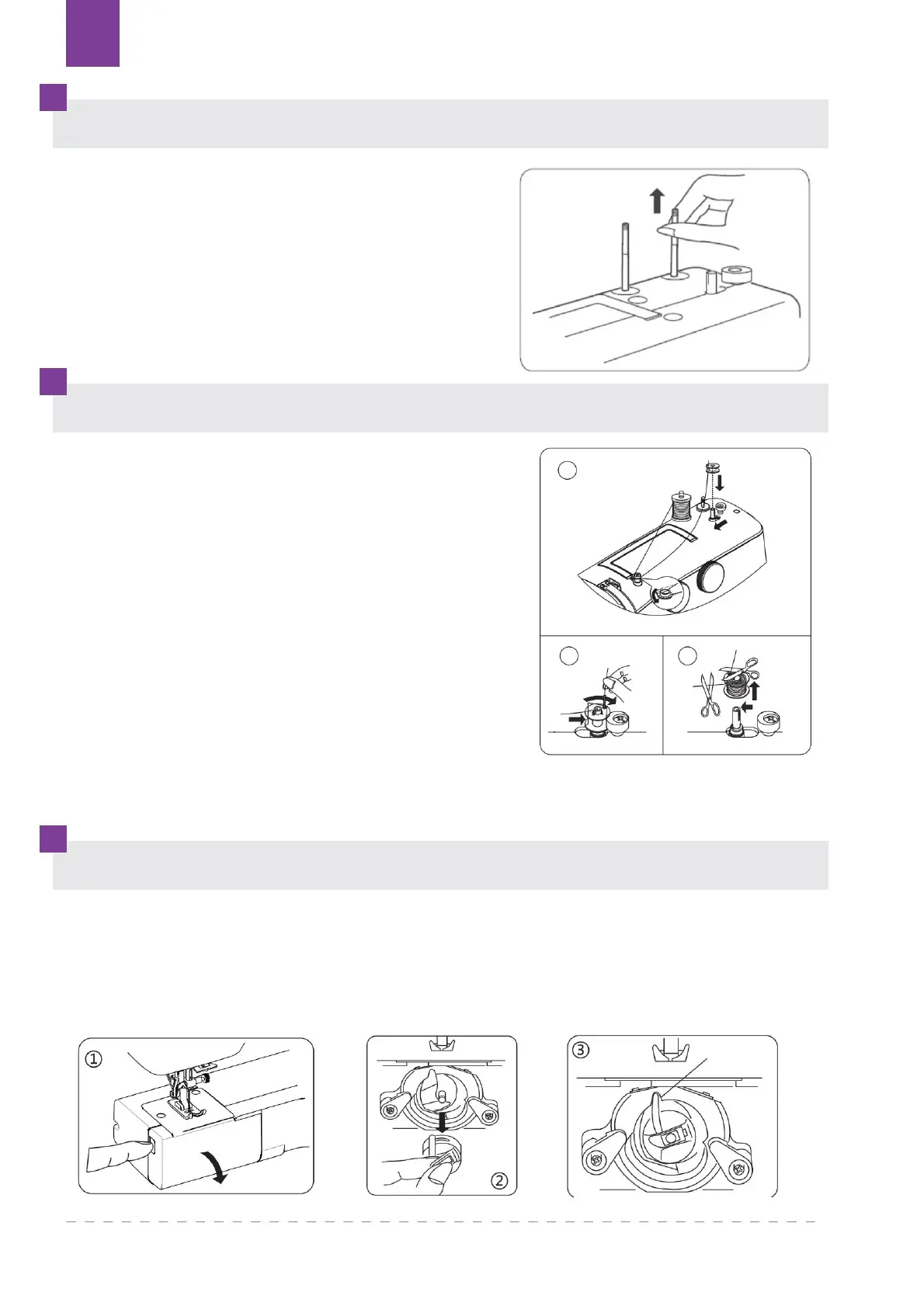 ①

②

③