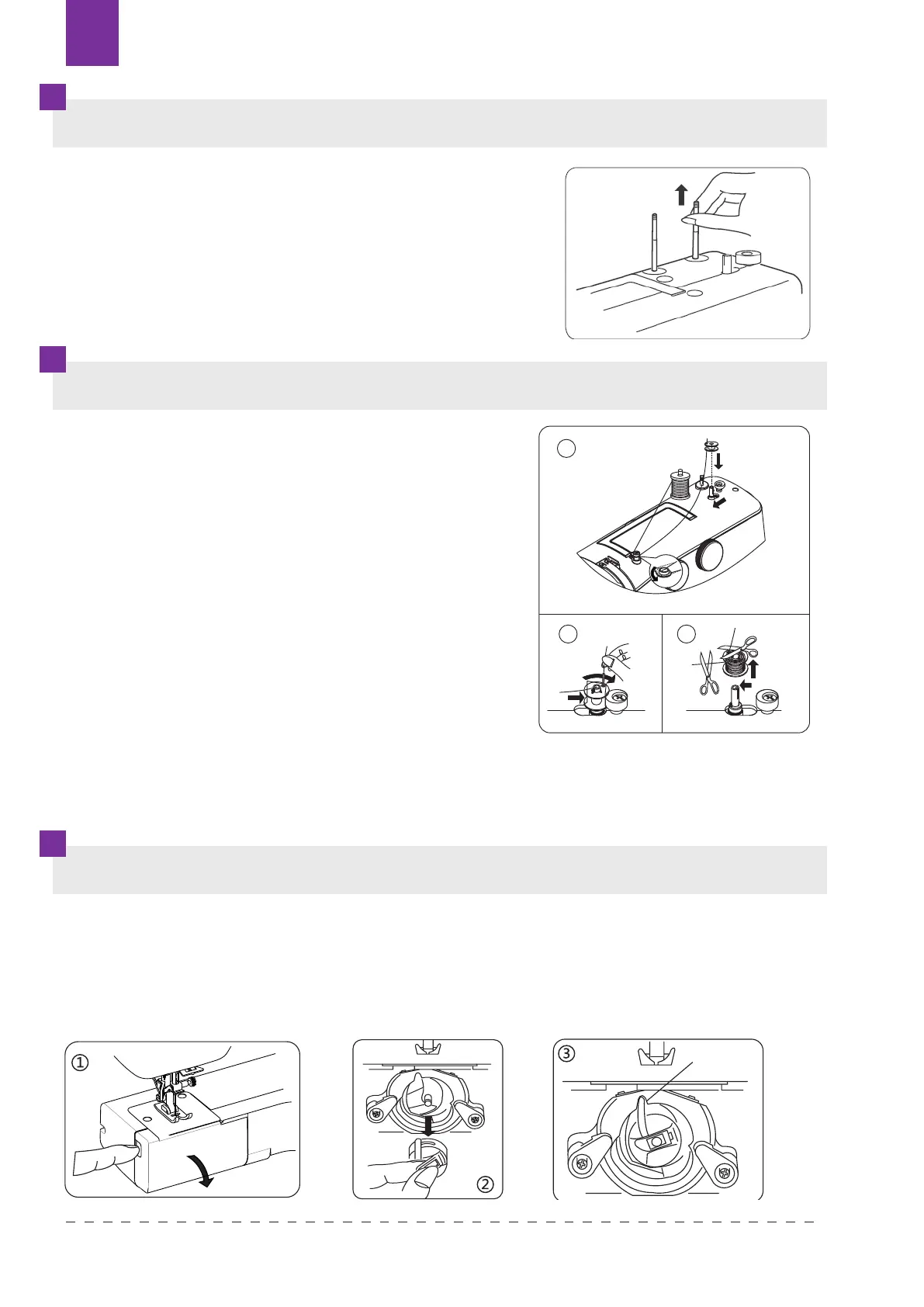 ①

②

③